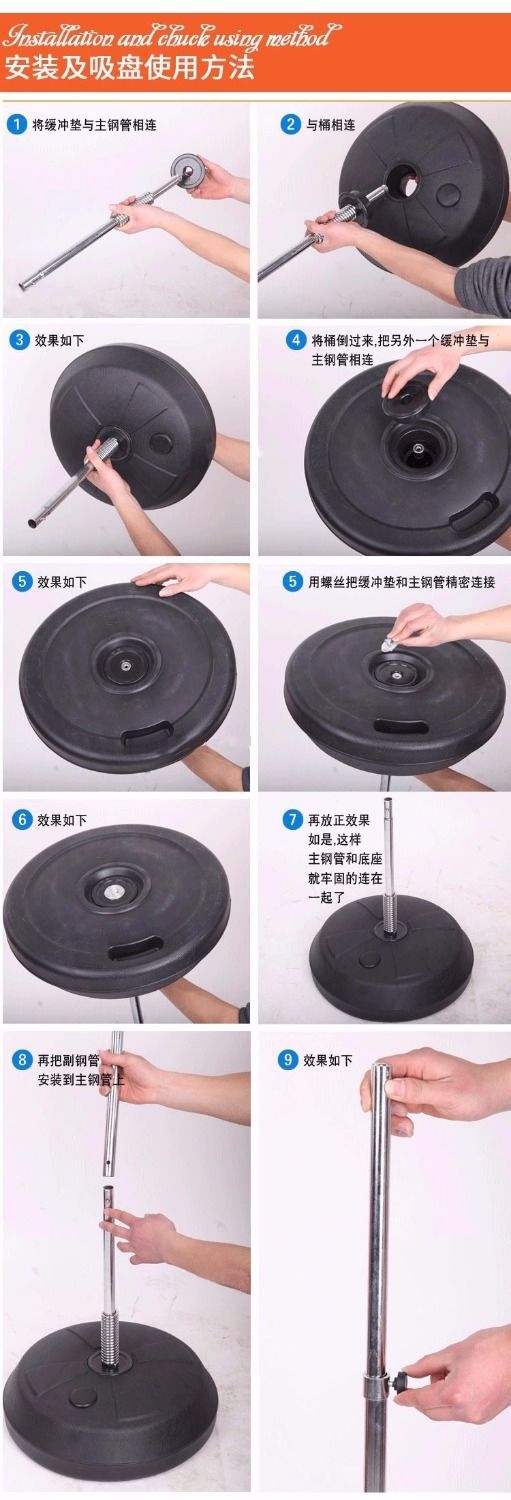 Installation and chuck using method
安装及吸盘使用方法

1 将缓冲垫与主钢管相连

2 与桶相连

3 效果如下

4 将桶倒过来,把另外一个缓冲垫与主钢管相连

5 效果如下

5 用螺丝把缓冲垫和主钢管精密连接

6 效果如下

7 再放正效果如是,这样主钢管和底座就牢固的连在一起了

8 再把副钢管安装到主钢管上

9 效果如下