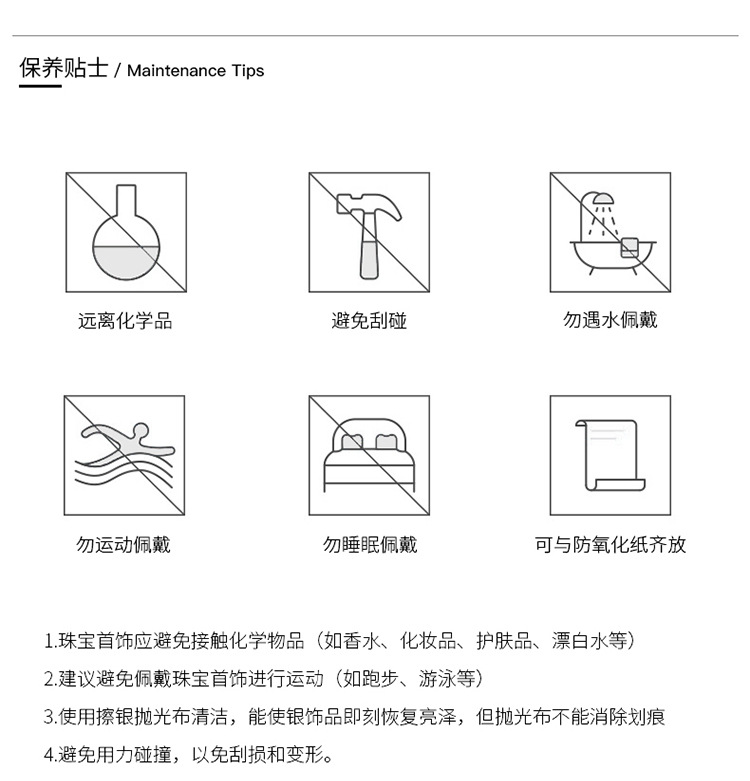 保养贴士 / Maintenance Tips

远离化学品

避免刮碰

勿遇水佩戴

勿运动佩戴

勿睡眠佩戴

可与防氧化纸齐放

1.珠宝首饰应避免接触化学物品（如香水、化妆品、护肤品、漂白水等）

2.建议避免佩戴珠宝首饰进行运动（如跑步、游泳等）

3.使用擦银抛光布清洁，能使银饰品即刻恢复亮泽，但抛光布不能消除划痕

4.避免用力碰撞，以免刮损和变形。