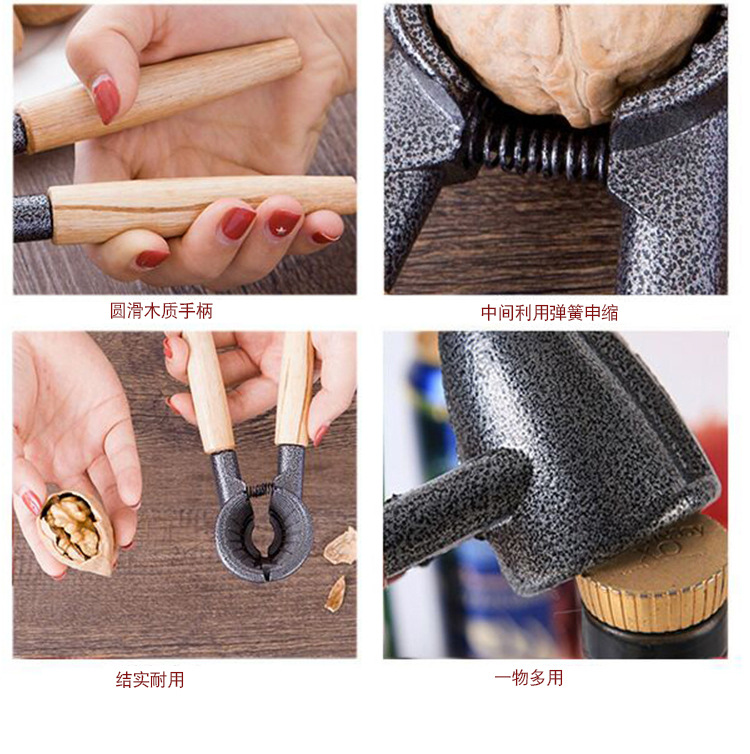 圆滑木质手柄

中间利用弹簧申缩

结实耐用

一物多用