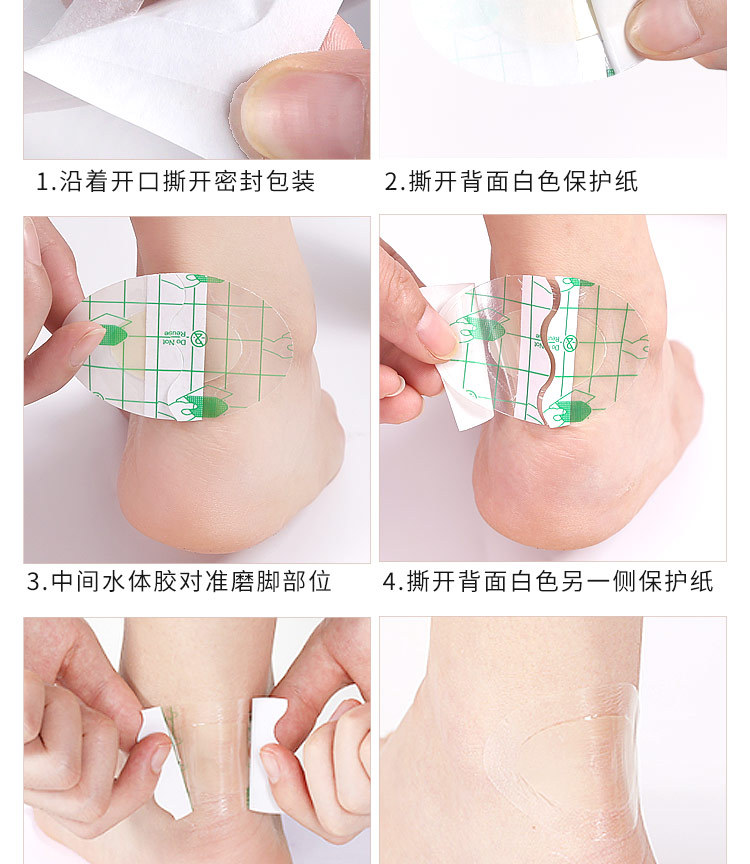 1.沿着开口撕开密封包装

2.撕开背面白色保护纸

Do Not Reuse

Do Not Reuse

3.中间水体胶对准磨脚部位

4.撕开背面白色另一侧保护纸