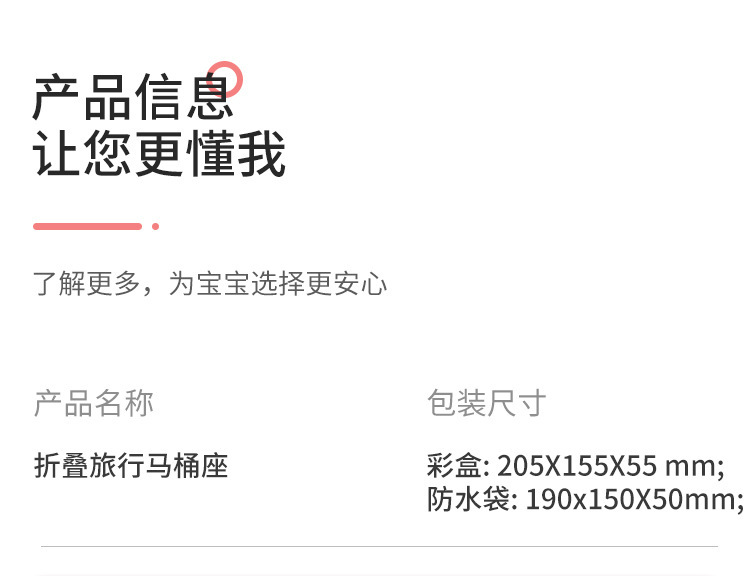 产品信息
让您更懂我

了解更多，为宝宝选择更安心

产品名称

折叠旅行马桶座

包装尺寸

彩盒: 205X155X55 mm;
防水袋: 190x150X50mm;