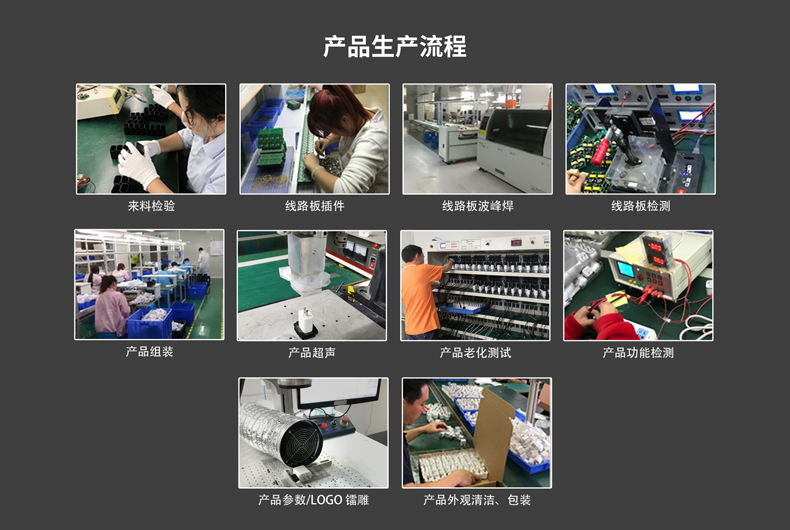 产品生产流程

来料检验

线路板插件

线路板波峰焊

线路板检测

产品组装

产品超声

产品老化测试

产品功能检测

产品参数/LOGO 镭雕

产品外观清洁、包装