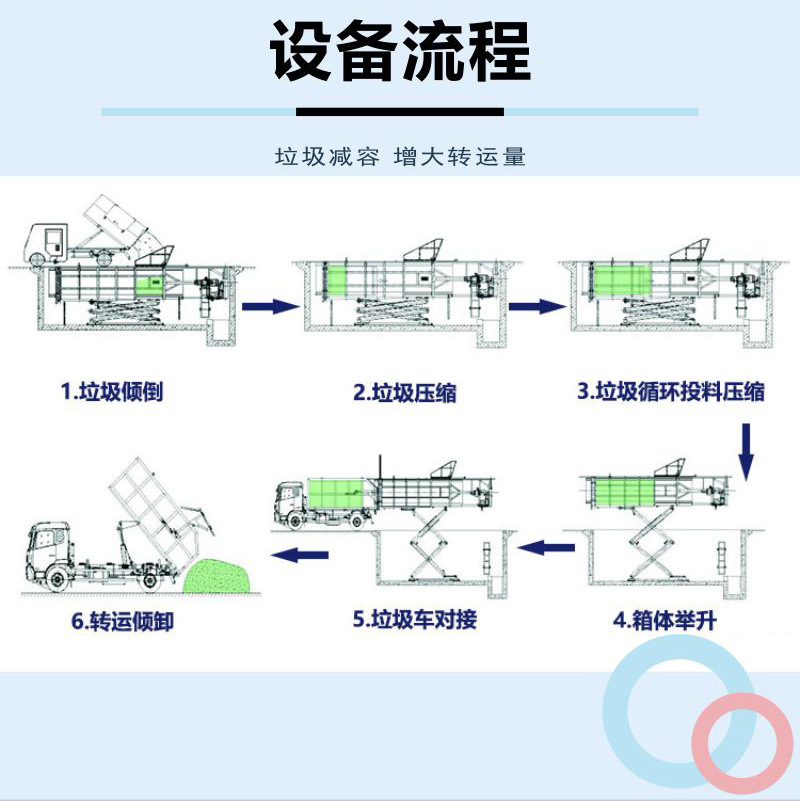 设备流程

垃圾减容 增大转运量

1.垃圾倾倒

2.垃圾压缩

3.垃圾循环投料压缩

4.箱体举升

5.垃圾车对接

6.转运倾卸