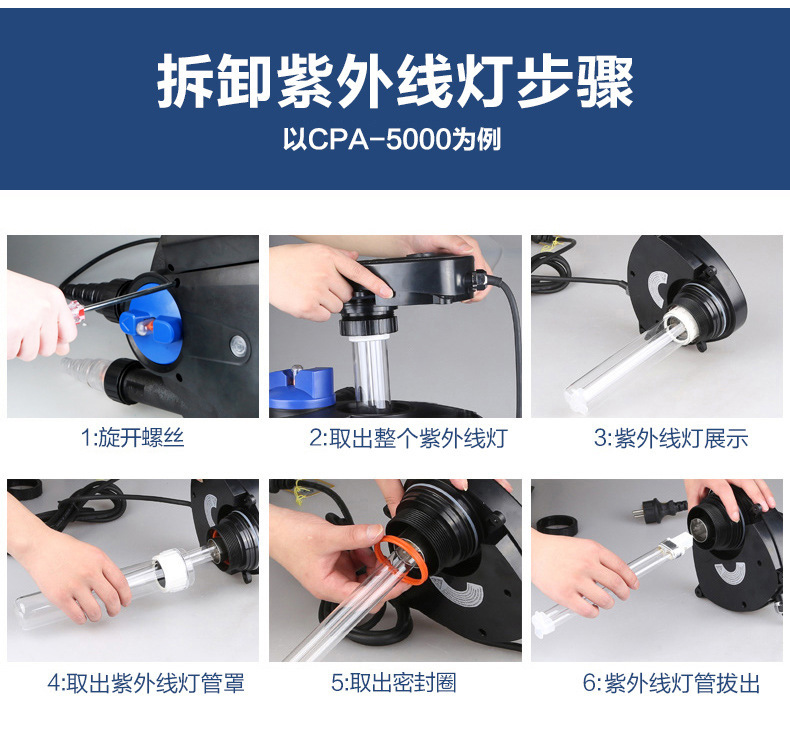 拆卸紫外线灯步骤

以CPA-5000为例

1:旋开螺丝

2:取出整个紫外线灯

3:紫外线灯展示

4:取出紫外线灯管罩

5:取出密封圈

6:紫外线灯管拔出