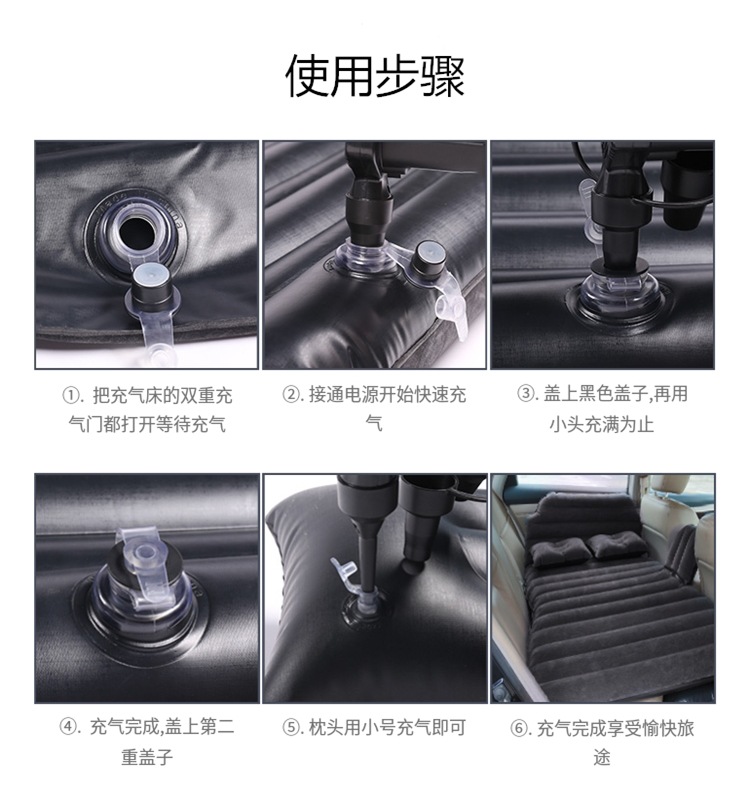 使用步骤

①. 把充气床的双重充气门都打开等待充气

②. 接通电源开始快速充气

③. 盖上黑色盖子,再用小头充满为止

④. 充气完成,盖上第二重盖子

⑤. 枕头用小号充气即可

⑥. 充气完成享受愉快旅途