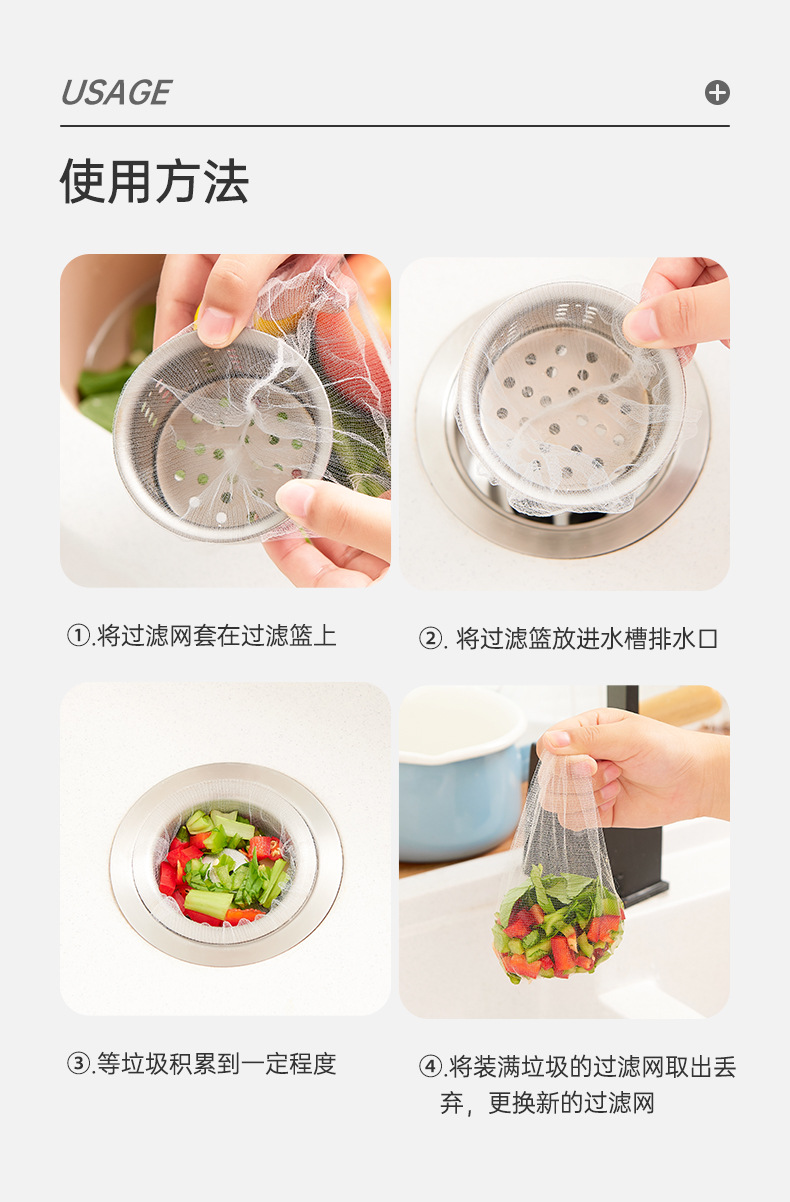 USAGE

使用方法

①.将过滤网套在过滤篮上

②. 将过滤篮放进水槽排水口

③.等垃圾积累到一定程度

④.将装满垃圾的过滤网取出丢弃，更换新的过滤网