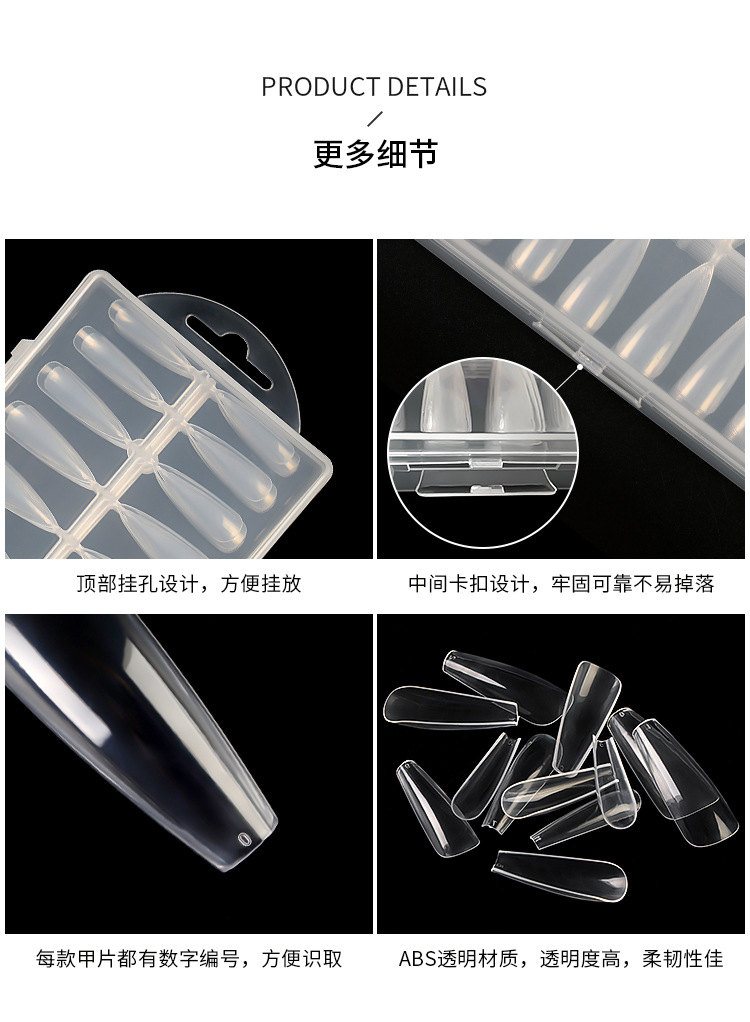 PRODUCT DETAILS
/
更多细节

顶部挂孔设计，方便挂放

中间卡扣设计，牢固可靠不易掉落

每款甲片都有数字编号，方便识取

ABS透明材质，透明度高，柔韧性佳