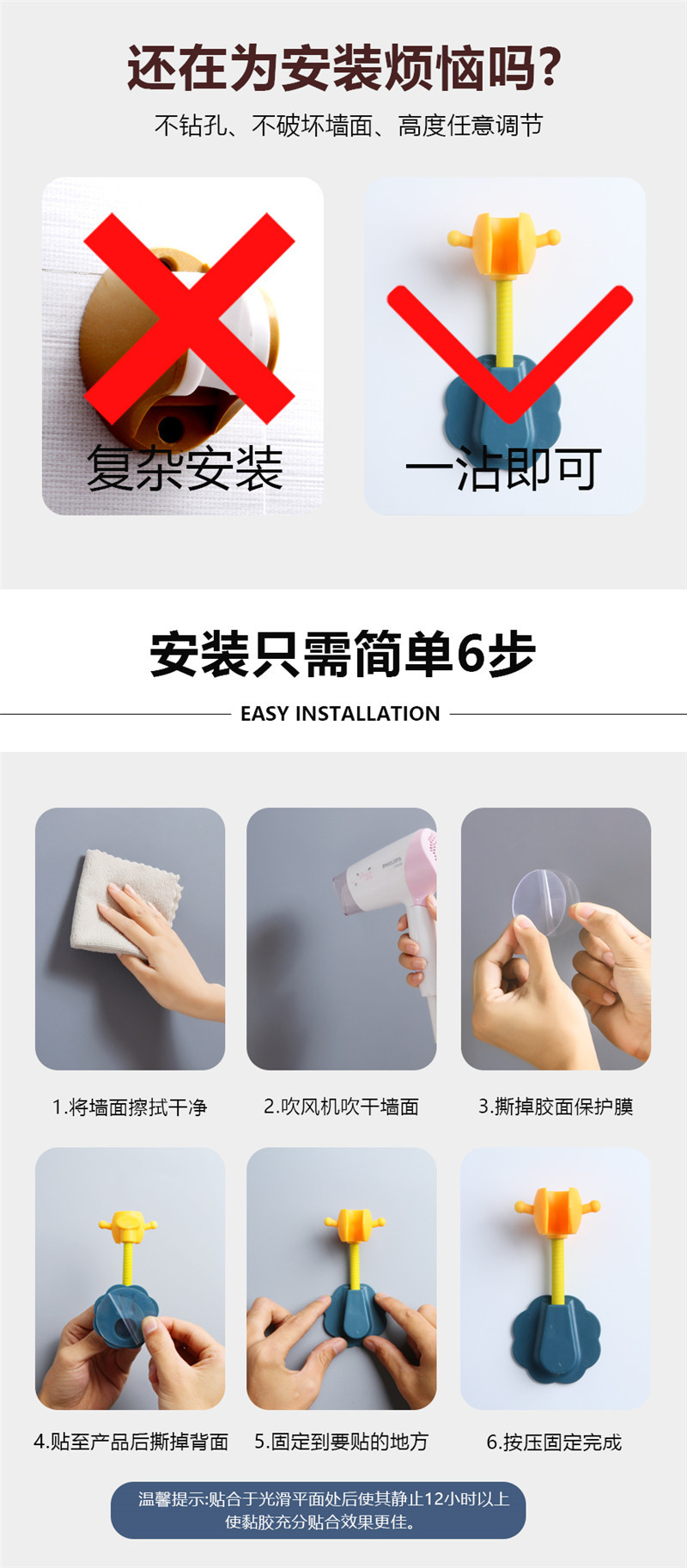 还在为安装烦恼吗?

不钻孔、不破坏墙面、高度任意调节

复杂安装

一沾即可

安装只需简单6步

EASY INSTALLATION

PHILIPS

1.将墙面擦拭干净

2.吹风机吹干墙面

3.撕掉胶面保护膜

4.贴至产品后撕掉背面

5.固定到要贴的地方

6.按压固定完成

温馨提示:贴合于光滑平面处后使其静止12小时以上使黏胶充分贴合效果更佳。