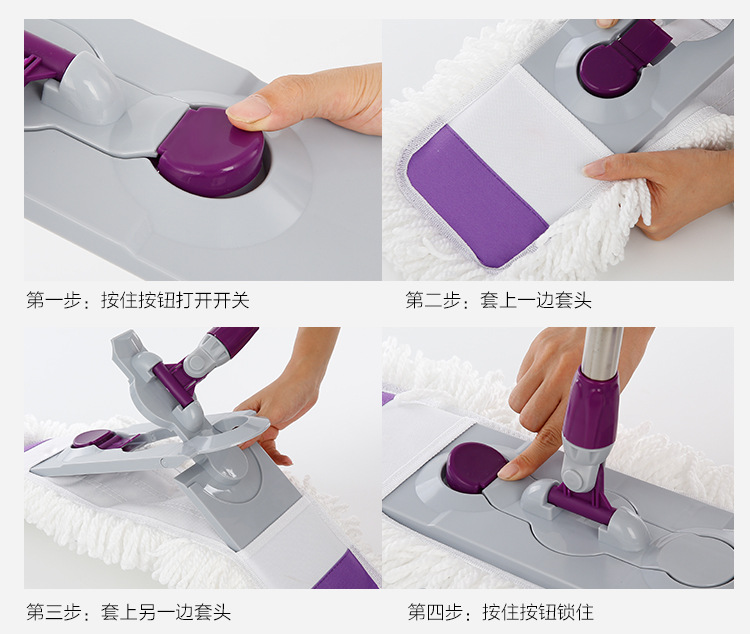 第一步：按住按钮打开开关

第二步：套上一边套头

第三步：套上另一边套头

第四步：按住按钮锁住