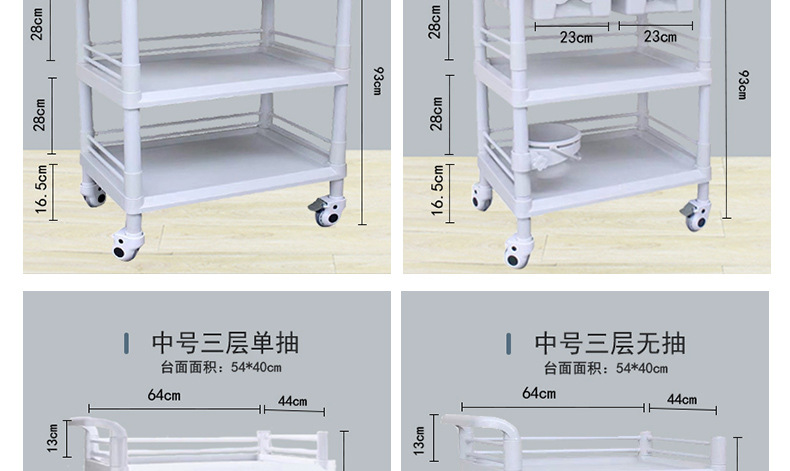 28cm
28cm
16.5cm
93cm

28cm
23cm
23cm
28cm
16.5cm
93cm

中号三层单抽
台面面积：54*40cm
64cm
44cm
13cm

中号三层无抽
台面面积：54*40cm
64cm
44cm
13cm