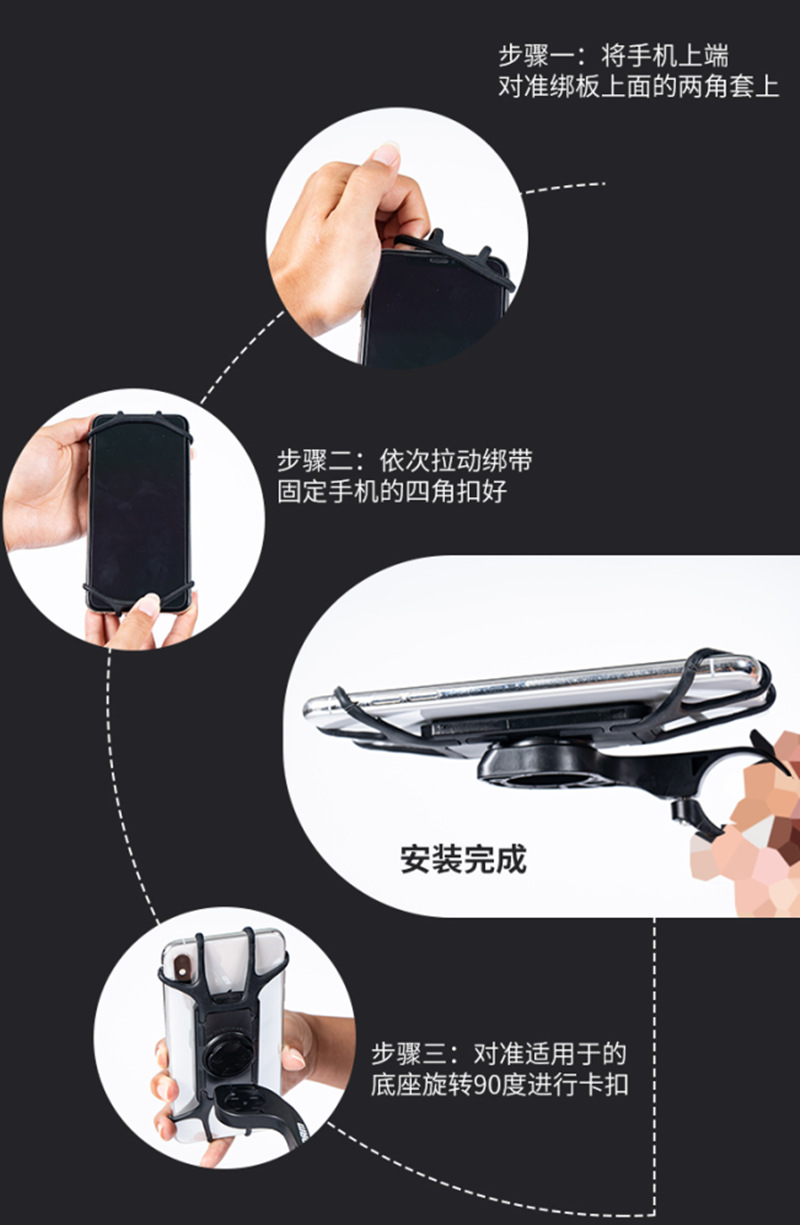 步骤一：将手机上端
对准绑板上面的两角套上

步骤二：依次拉动绑带
固定手机的四角扣好

安装完成

步骤三：对准适用于的
底座旋转90度进行卡扣