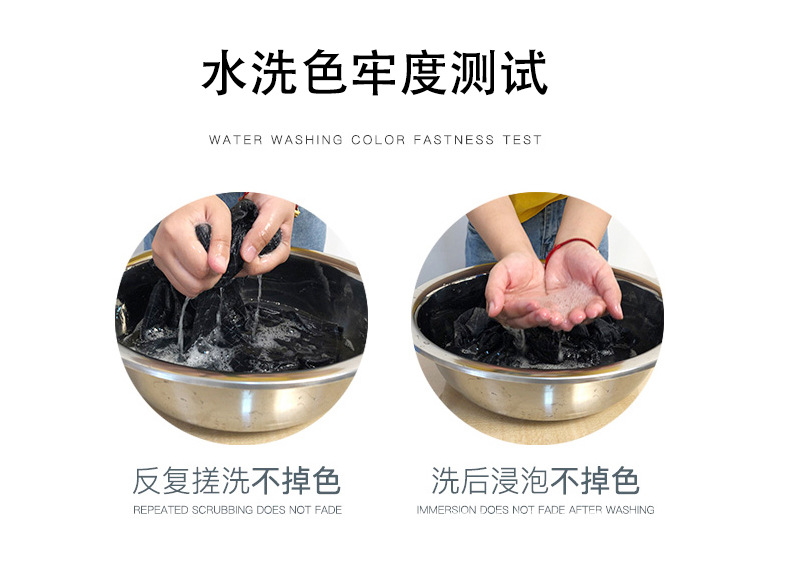 水洗色牢度测试

WATER WASHING COLOR FASTNESS TEST

反复搓洗不掉色

REPEATED SCRUBBING DOES NOT FADE

洗后浸泡不掉色

IMMERSION DOES NOT FADE AFTER WASHING