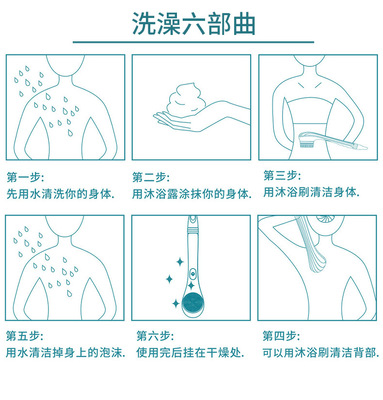 洗澡六部曲

第一步:
先用水清洗你的身体.

第二步:
用沐浴露涂抹你的身体.

第三步:
用沐浴刷清洁身体.

第五步:
用水清洁掉身上的泡沫.

第六步:
使用完后挂在干燥处.

第四步:
可以用沐浴刷清洁背部.