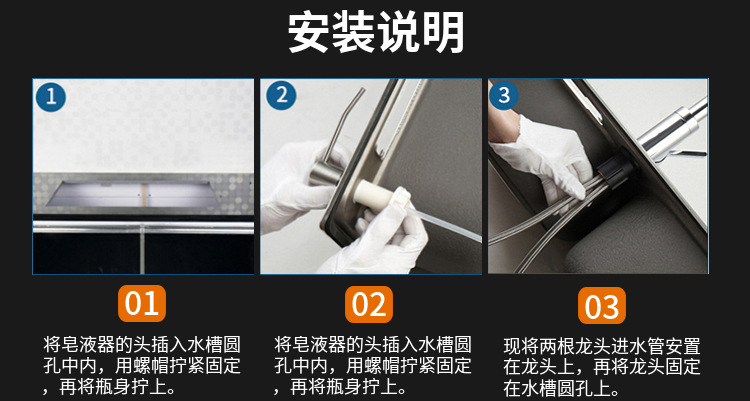 安装说明

1

2

3

01

将皂液器的头插入水槽圆孔中内，用螺帽拧紧固定，再将瓶身拧上。

02

将皂液器的头插入水槽圆孔中内，用螺帽拧紧固定，再将瓶身拧上。

03

现将两根龙头进水管安置在龙头上，再将龙头固定在水槽圆孔上。