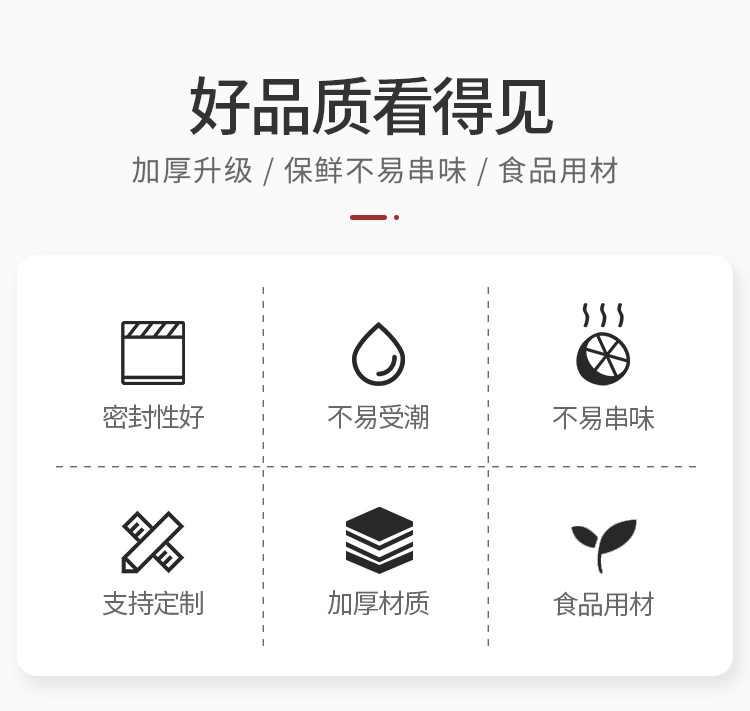 好品质看得见

加厚升级 / 保鲜不易串味 / 食品用材

密封性好

不易受潮

不易串味

支持定制

加厚材质

食品用材