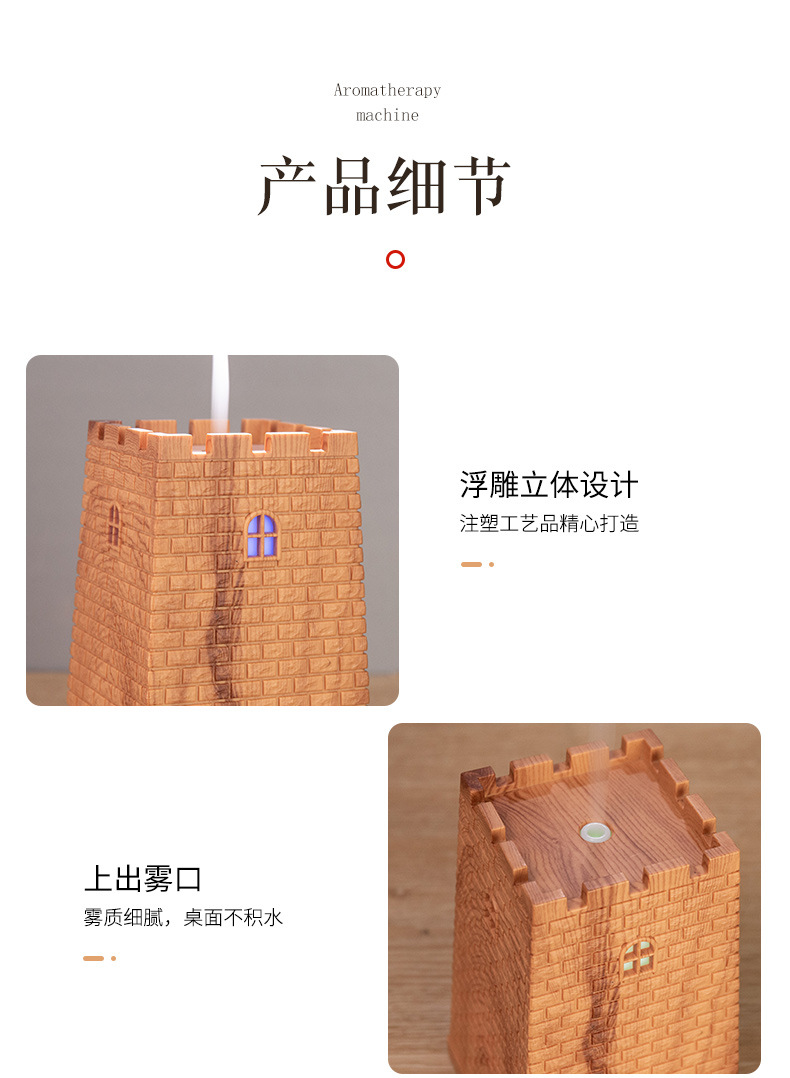 Aromatherapy machine

产品细节

浮雕立体设计

注塑工艺品精心打造

上出雾口

雾质细腻，桌面不积水