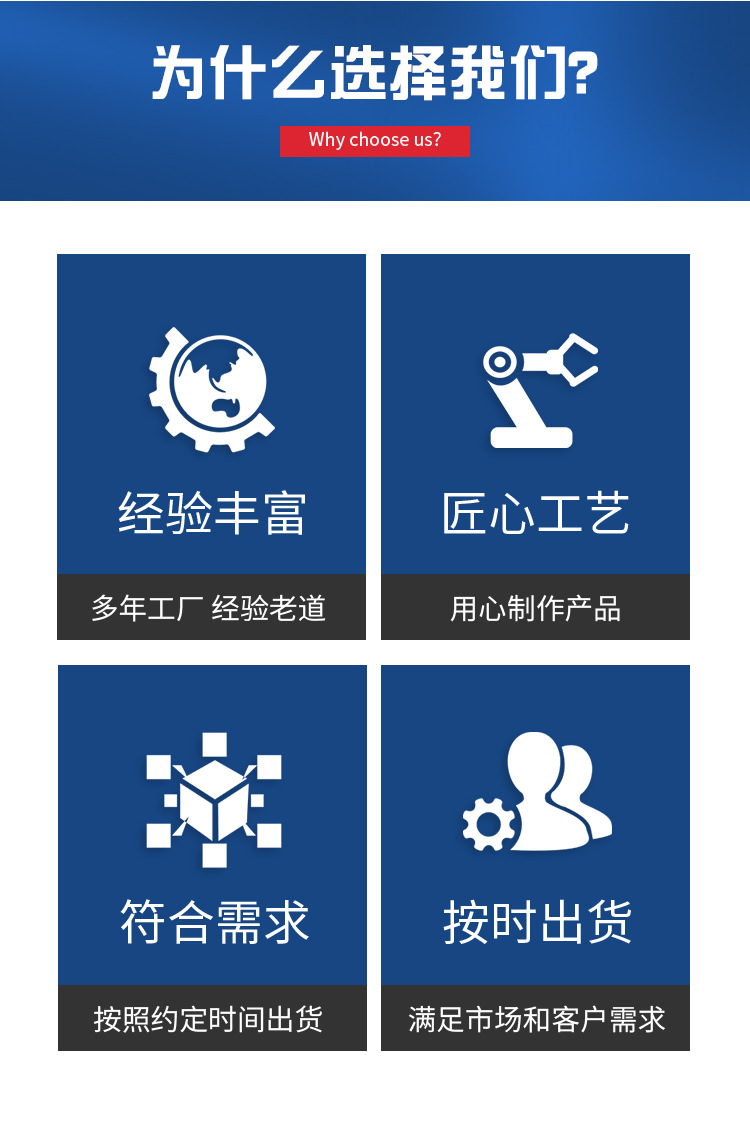 为什么选择我们?

Why choose us?

经验丰富

多年工厂 经验老道

匠心工艺

用心制作产品

符合需求

按照约定时间出货

按时出货

满足市场和客户需求