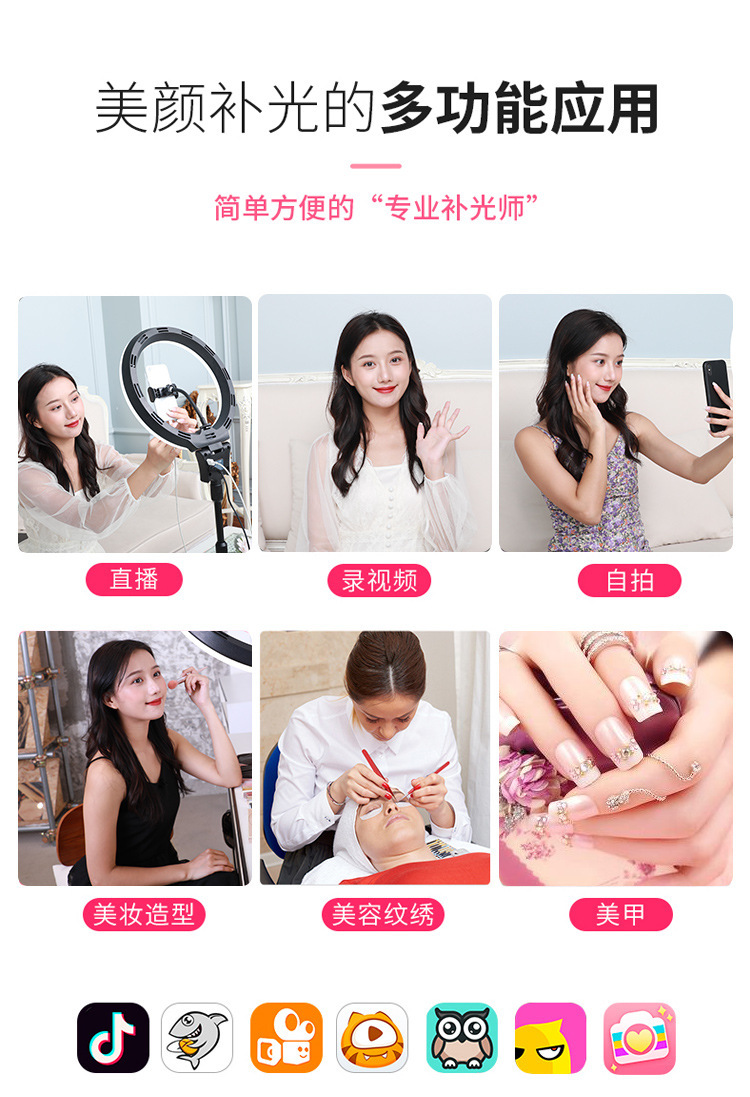 美颜补光的多功能应用

简单方便的“专业补光师”

直播

录视频

自拍

美妆造型

美容纹绣

美甲