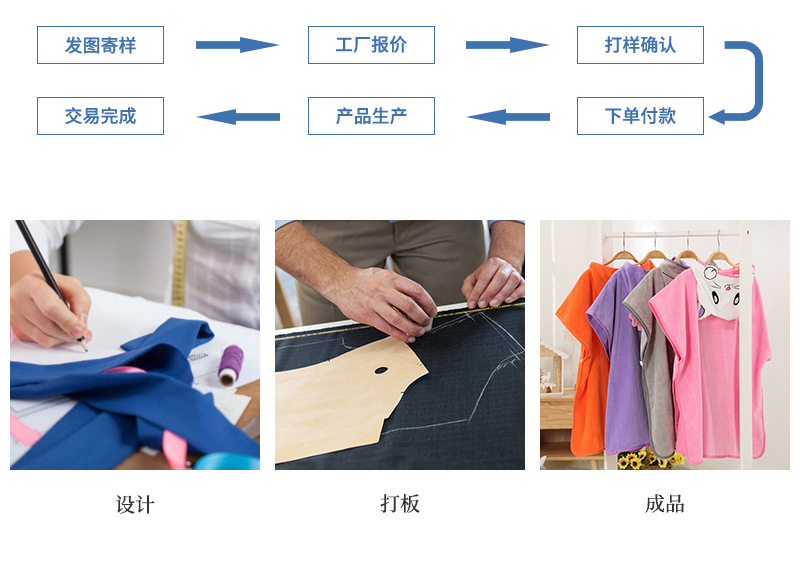 发图寄样

工厂报价

打样确认

下单付款

产品生产

交易完成

设计

打板

成品