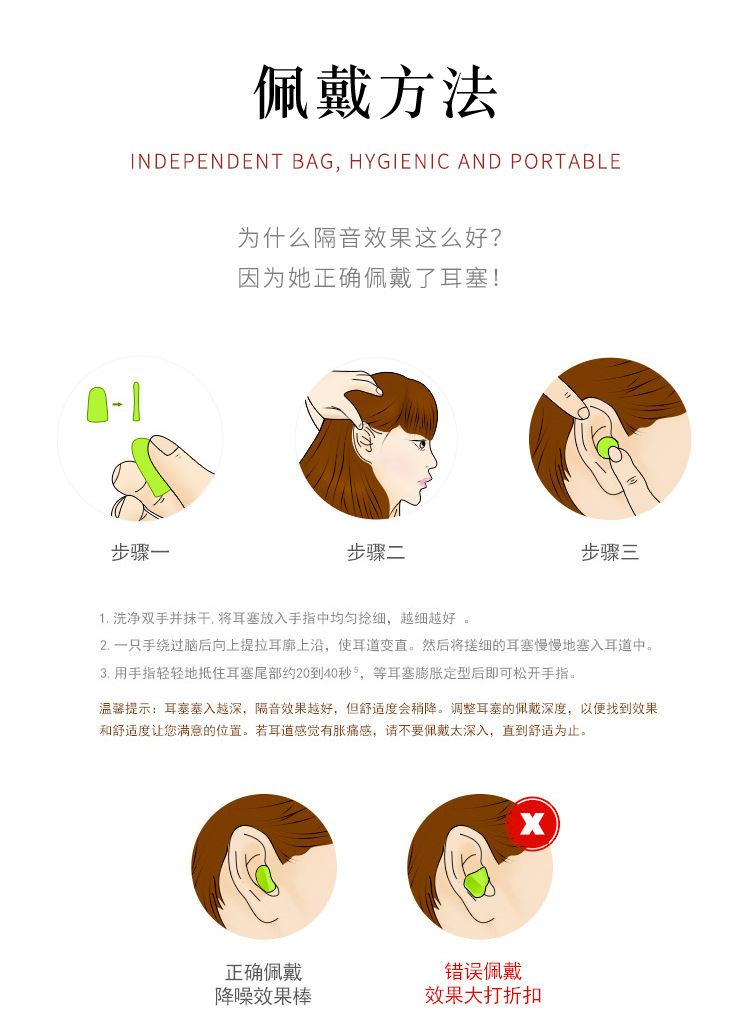 佩戴方法

INDEPENDENT BAG, HYGIENIC AND PORTABLE

为什么隔音效果这么好?
因为她正确佩戴了耳塞!

步骤一

步骤二

步骤三

1. 洗净双手并抹干, 将耳塞放入手指中均匀捻细，越细越好 。

2. 一只手绕过脑后向上提拉耳廓上沿，使耳道变直。然后将搓细的耳塞慢慢地塞入耳道中。

3. 用手指轻轻地抵住耳塞尾部约20到40秒$^5$，等耳塞膨胀定型后即可松开手指。

温馨提示：耳塞塞入越深，隔音效果越好，但舒适度会稍降。调整耳塞的佩戴深度，以便找到效果和舒适度让您满意的位置。若耳道感觉有胀痛感，请不要佩戴太深入，直到舒适为止。

X

正确佩戴
降噪效果棒

错误佩戴
效果大打折扣