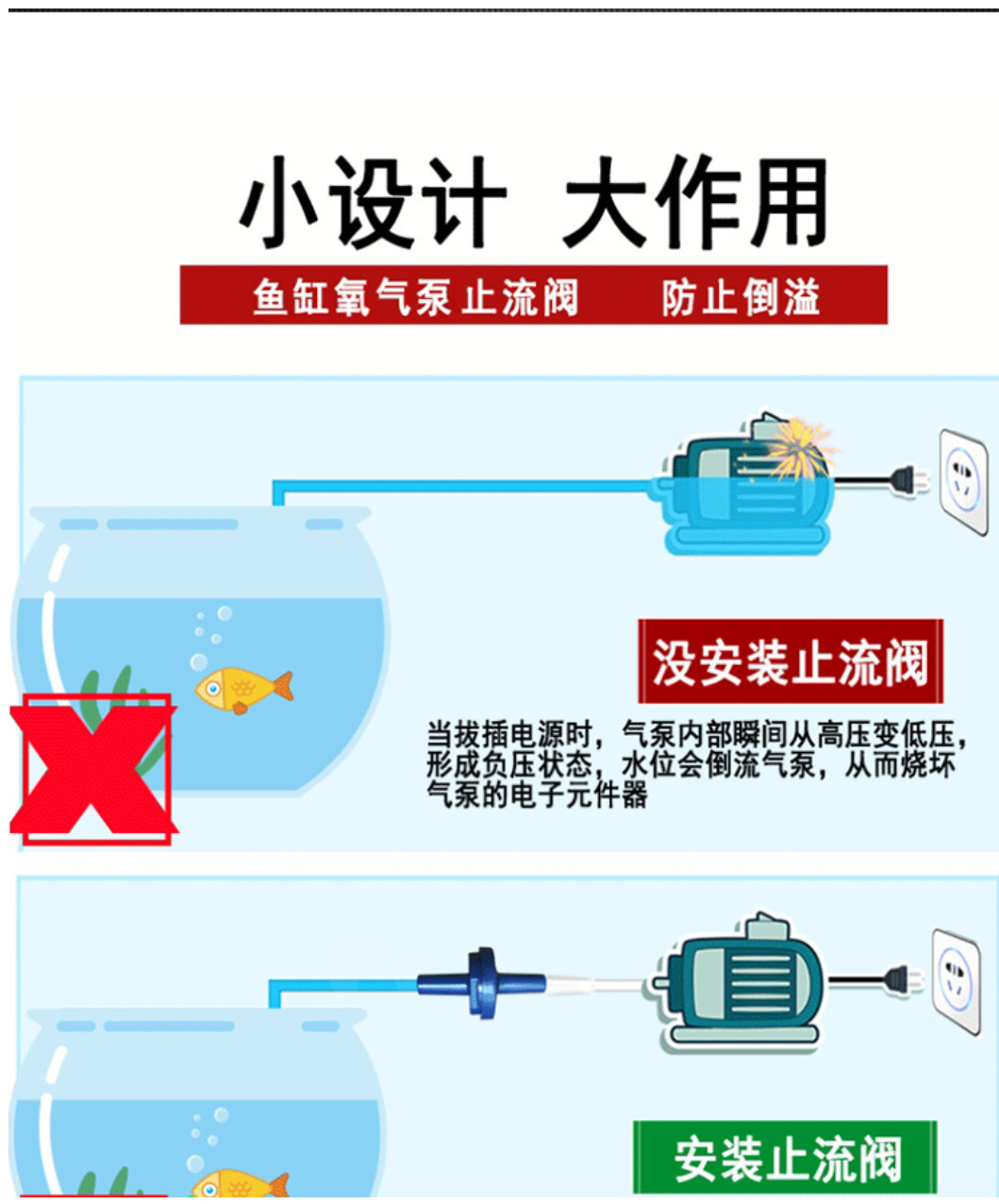 小设计 大作用

鱼缸氧气泵止流阀 防止倒溢

没安装止流阀

当拔插电源时，气泵内部瞬间从高压变低压，形成负压状态，水位会倒流气泵，从而烧坏气泵的电子元件器

安装止流阀