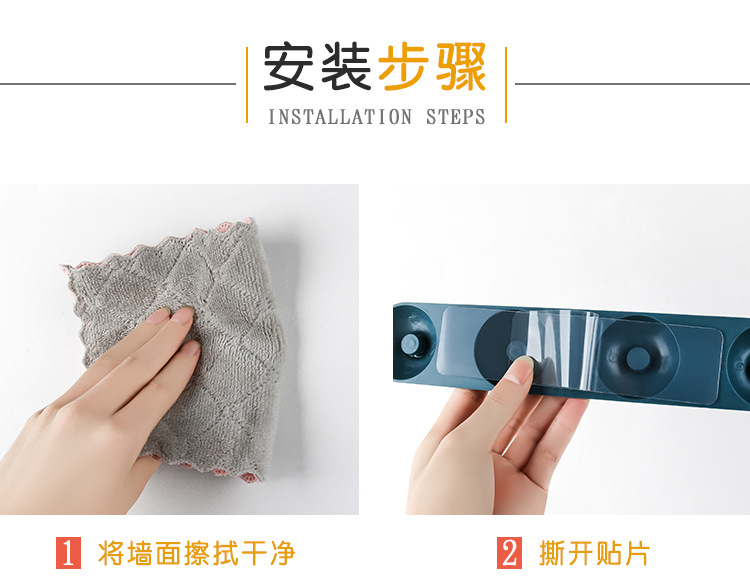 安装步骤
INSTALLATION STEPS

1 将墙面擦拭干净

2 撕开贴片