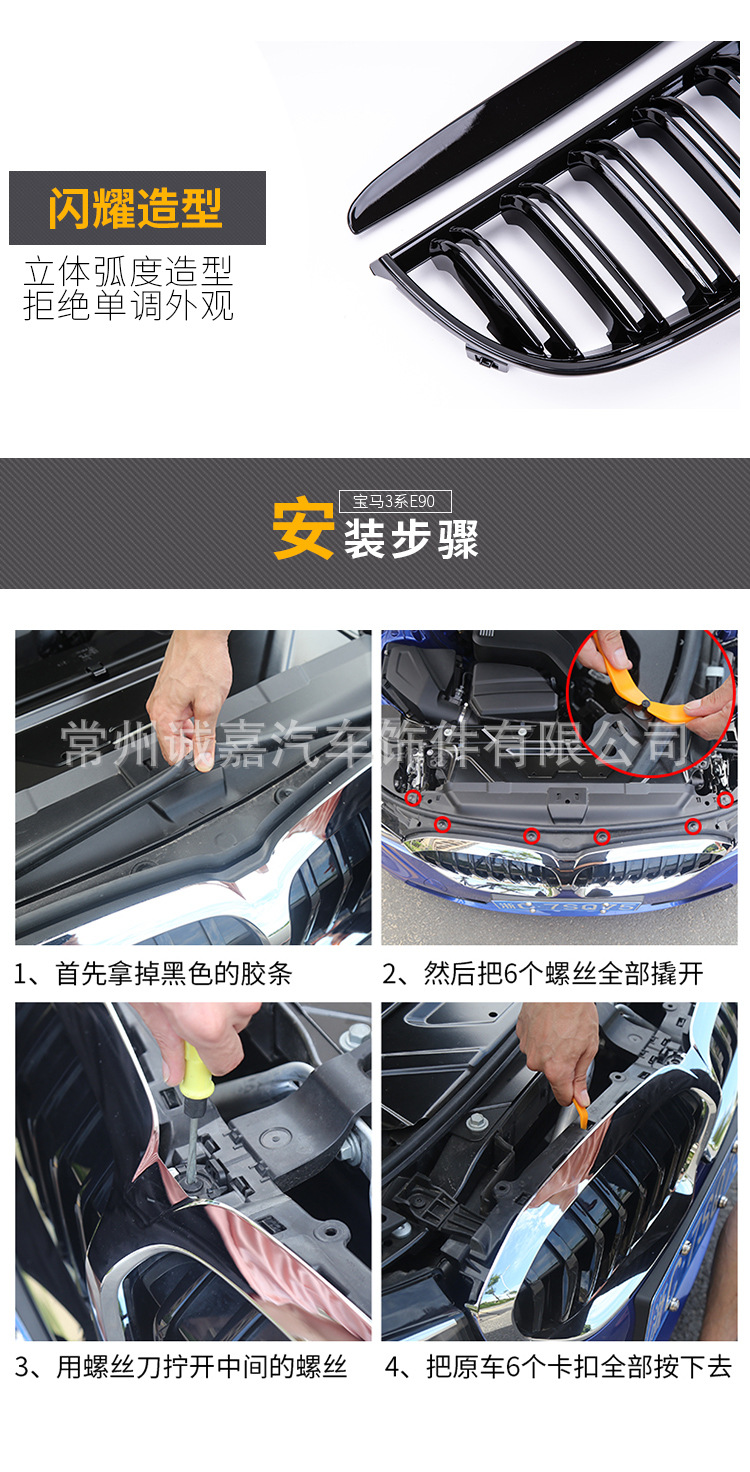 闪耀造型

立体弧度造型
拒绝单调外观

宝马3系E90

安装步骤

常州诚嘉汽车饰件有限公司

1、首先拿掉黑色的胶条

2、然后把6个螺丝全部撬开

3、用螺丝刀拧开中间的螺丝

4、把原车6个卡扣全部按下去