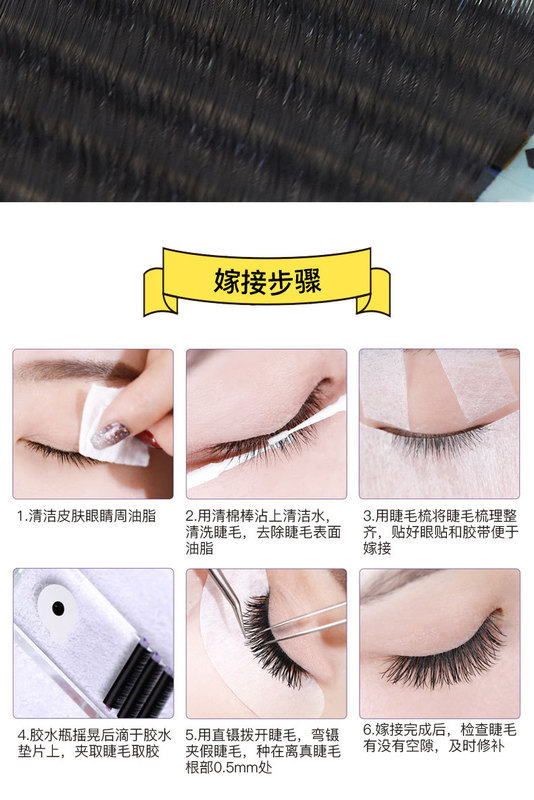 嫁接步骤

1.清洁皮肤眼睛周油脂

2.用清棉棒沾上清洁水，清洗睫毛，去除睫毛表面油脂

3.用睫毛梳将睫毛梳理整齐，贴好眼贴和胶带便于嫁接

4.胶水瓶摇晃后滴于胶水垫片上，夹取睫毛取胶

5.用直镊拨开睫毛，弯镊夹假睫毛，种在离真睫毛根部0.5mm处

6.嫁接完成后，检查睫毛有没有空隙，及时修补