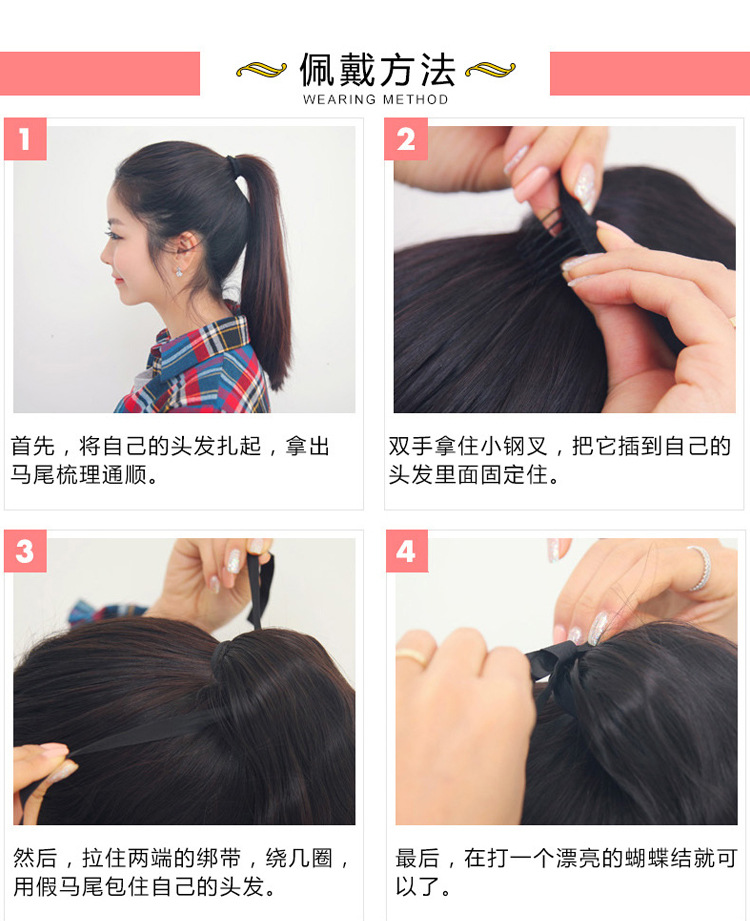 佩戴方法
WEARING METHOD

1

首先，将自己的头发扎起，拿出马尾梳理通顺。

2

双手拿住小钢叉，把它插到自己的头发里面固定住。

3

然后，拉住两端的绑带，绕几圈，用假马尾包住自己的头发。

4

最后，在打一个漂亮的蝴蝶结就可以了。