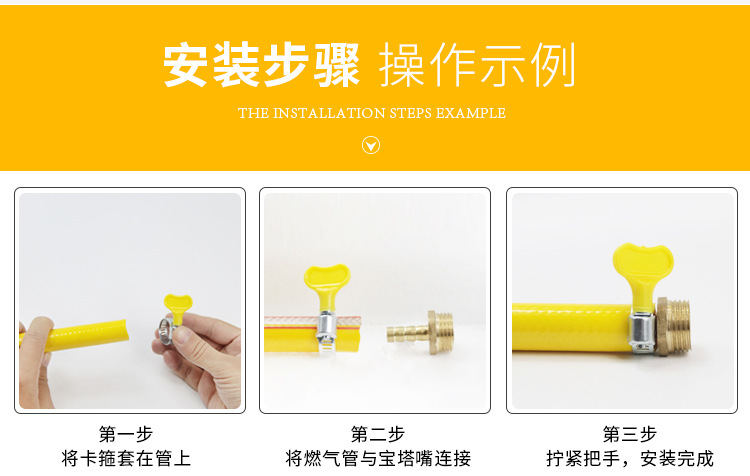 安装步骤 操作示例

THE INSTALLATION STEPS EXAMPLE

第一步
将卡箍套在管上

第二步
将燃气管与宝塔嘴连接

第三步
拧紧把手，安装完成