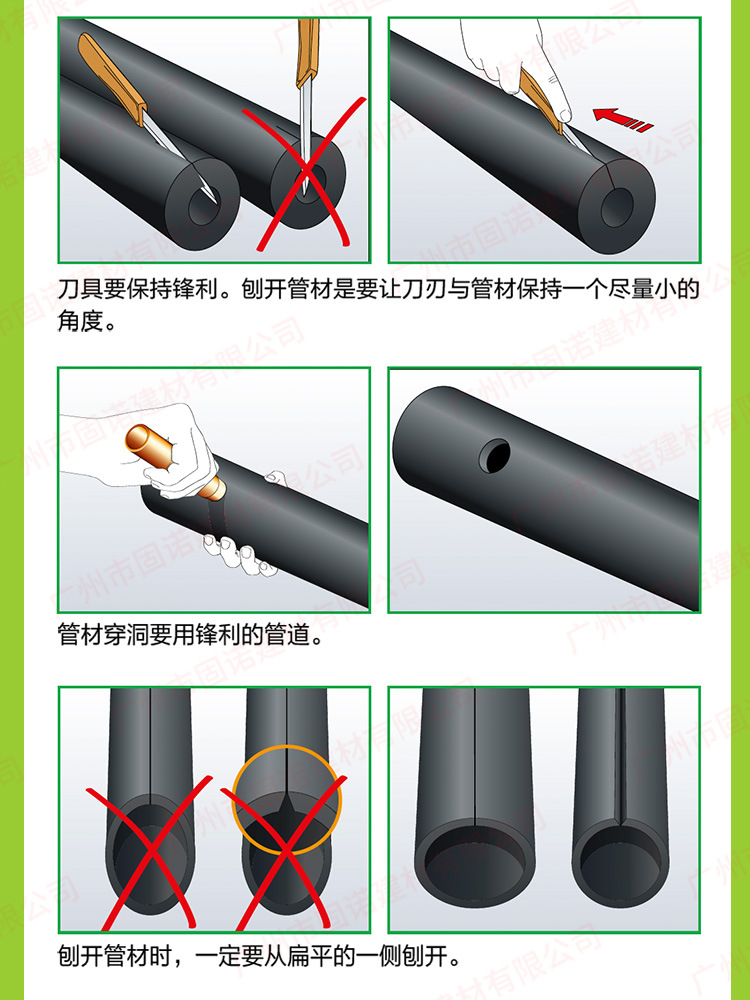 刀具要保持锋利。刨开管材是要让刀刃与管材保持一个尽量小的角度。

管材穿洞要用锋利的管道。

刨开管材时，一定要从扁平的一侧刨开。

广州市固诺建材有限公司