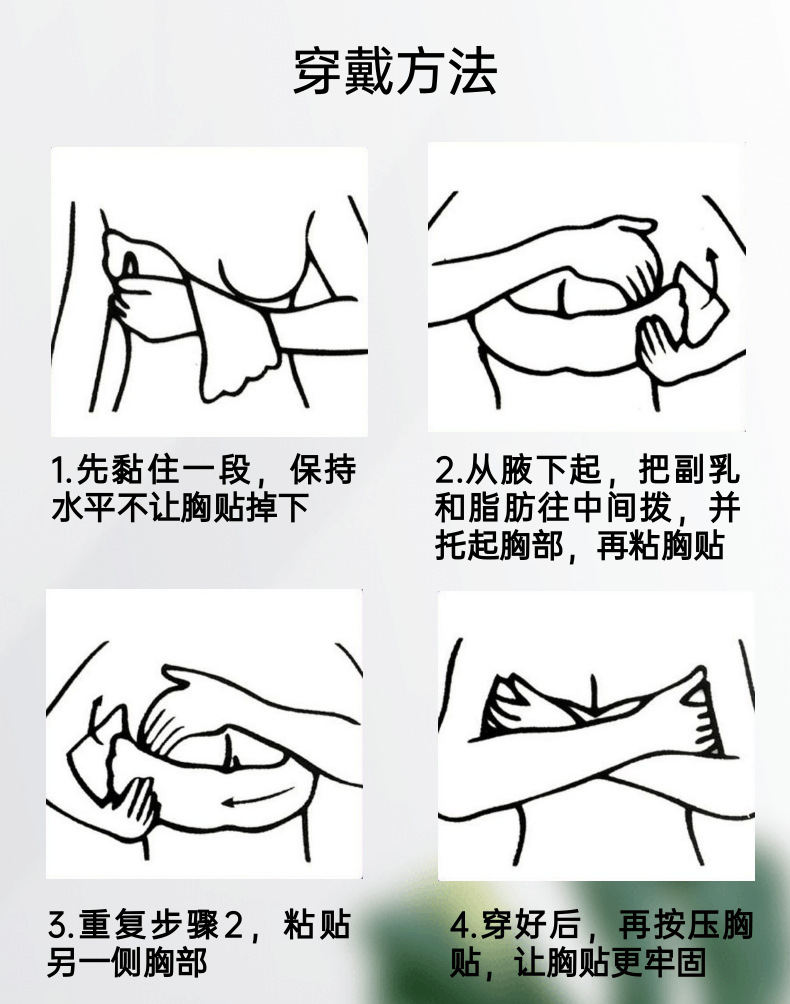 穿戴方法

1.先黏住一段，保持水平不让胸贴掉下

2.从腋下起，把副乳和脂肪往中间拨，并托起胸部，再粘胸贴

3.重复步骤2，粘贴另一侧胸部

4.穿好后，再按压胸贴，让胸贴更牢固