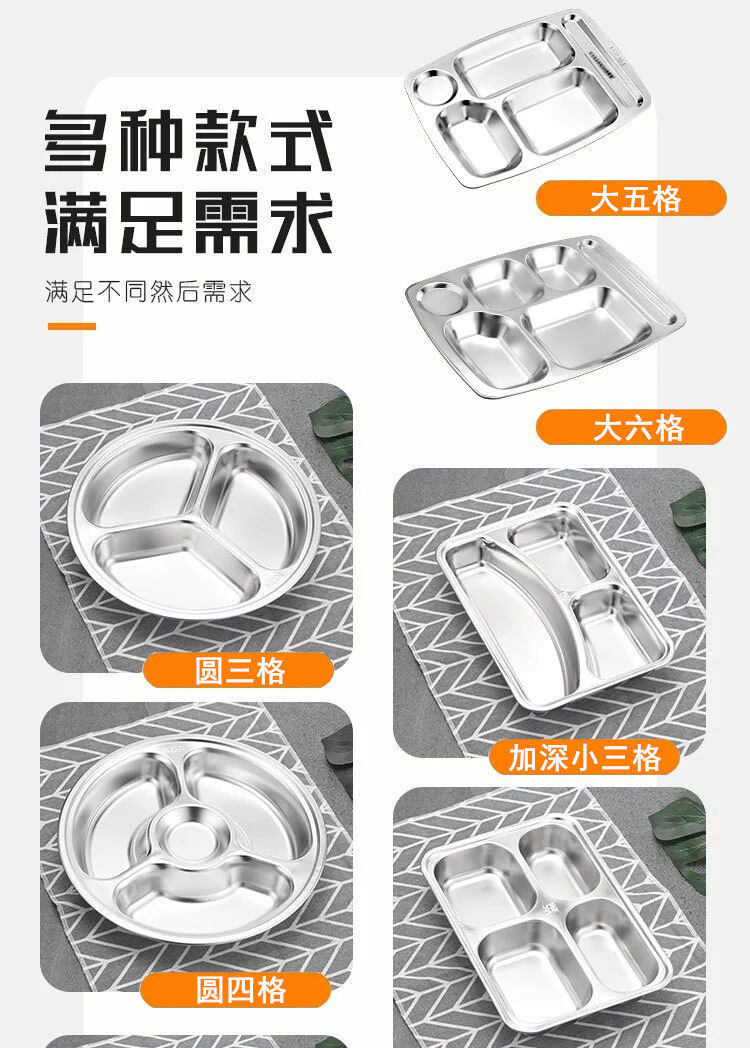 多种款式
满足需求

满足不同然后需求

大五格

大六格

圆三格

加深小三格

圆四格