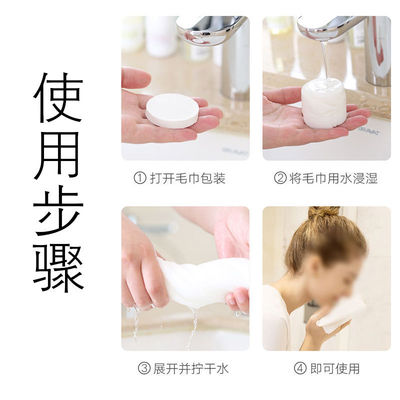 使用步骤

① 打开毛巾包装

② 将毛巾用水浸湿

③ 展开并拧干水

④ 即可使用