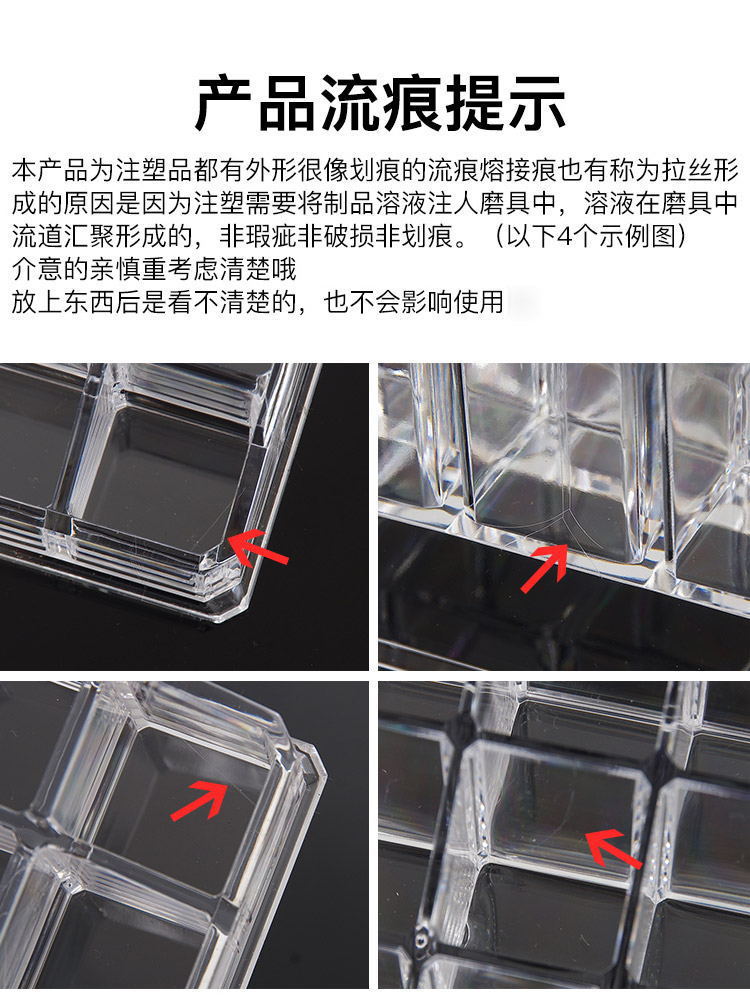 产品流痕提示

本产品为注塑品都有外形很像划痕的流痕熔接痕也有称为拉丝形成的原因是因为注塑需要将制品溶液注人磨具中，溶液在磨具中流道汇聚形成的，非瑕疵非破损非划痕。（以下4个示例图）
介意的亲慎重考虑清楚哦
放上东西后是看不清楚的，也不会影响使用