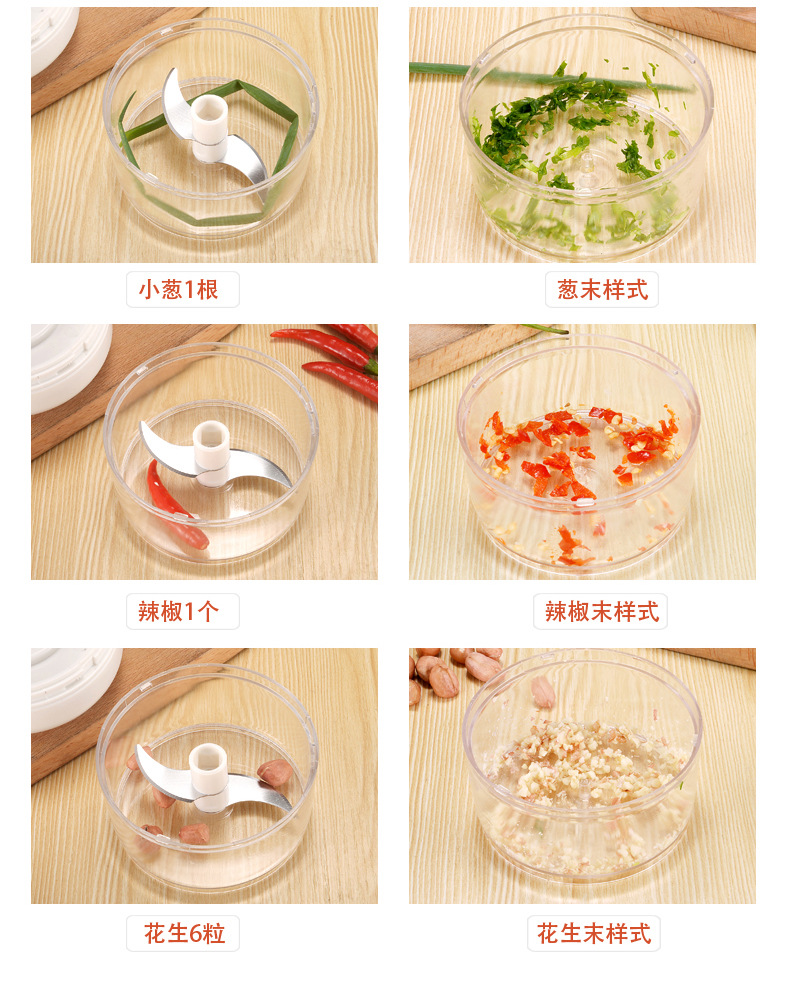 小葱1根

葱末样式

辣椒1个

辣椒末样式

花生6粒

花生末样式