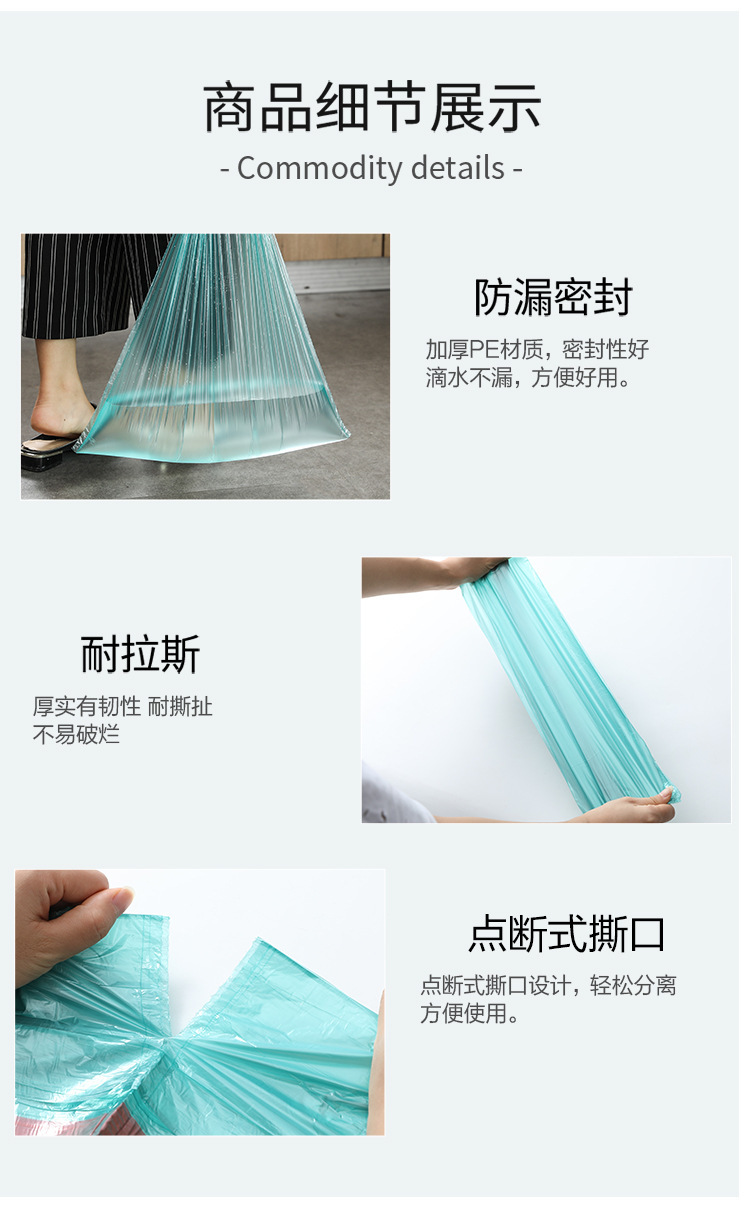 商品细节展示
- Commodity details -

防漏密封
加厚PE材质，密封性好
滴水不漏，方便好用。

耐拉斯
厚实有韧性 耐撕扯
不易破烂

点断式撕口
点断式撕口设计，轻松分离
方便使用。