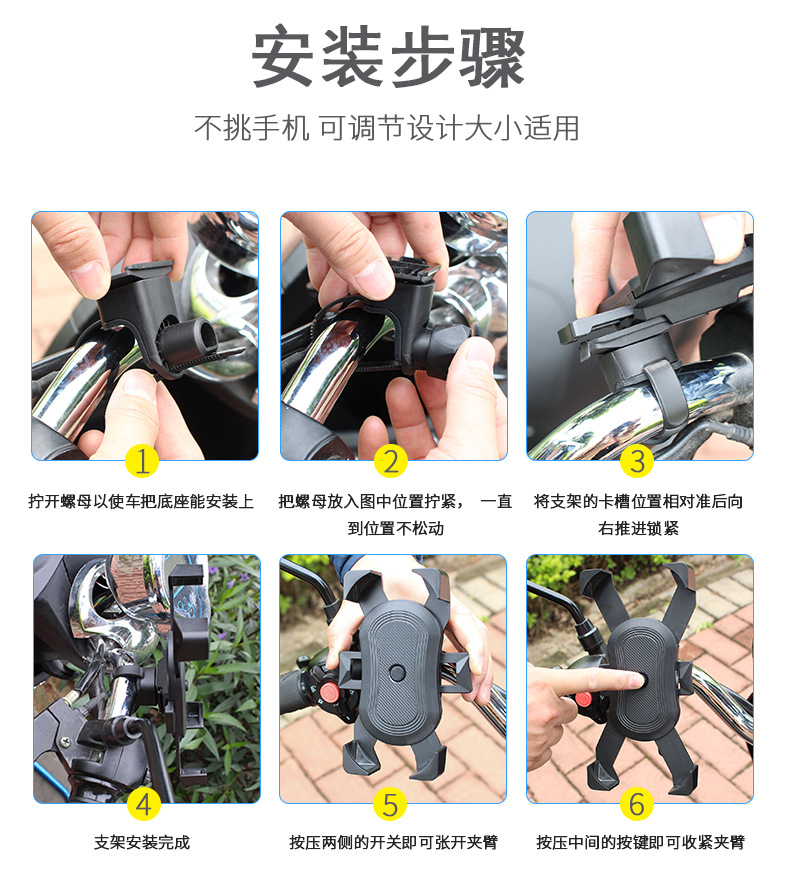 安装步骤

不挑手机 可调节设计大小适用

1
拧开螺母以使车把底座能安装上

2
把螺母放入图中位置拧紧， 一直到位置不松动

3
将支架的卡槽位置相对准后向右推进锁紧

4
支架安装完成

5
按压两侧的开关即可张开夹臂

6
按压中间的按键即可收紧夹臂