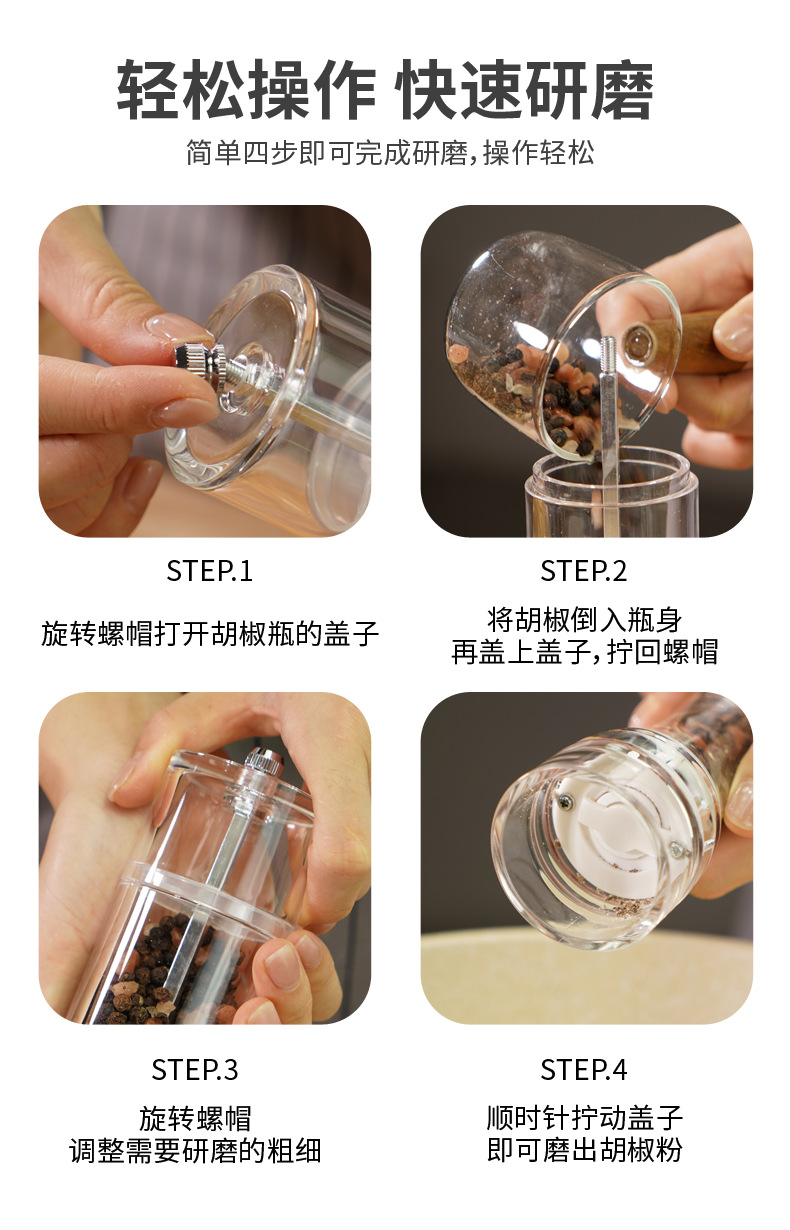 轻松操作 快速研磨

简单四步即可完成研磨，操作轻松

STEP.1

旋转螺帽打开胡椒瓶的盖子

STEP.2

将胡椒倒入瓶身
再盖上盖子，拧回螺帽

STEP.3

旋转螺帽
调整需要研磨的粗细

STEP.4

顺时针拧动盖子
即可磨出胡椒粉