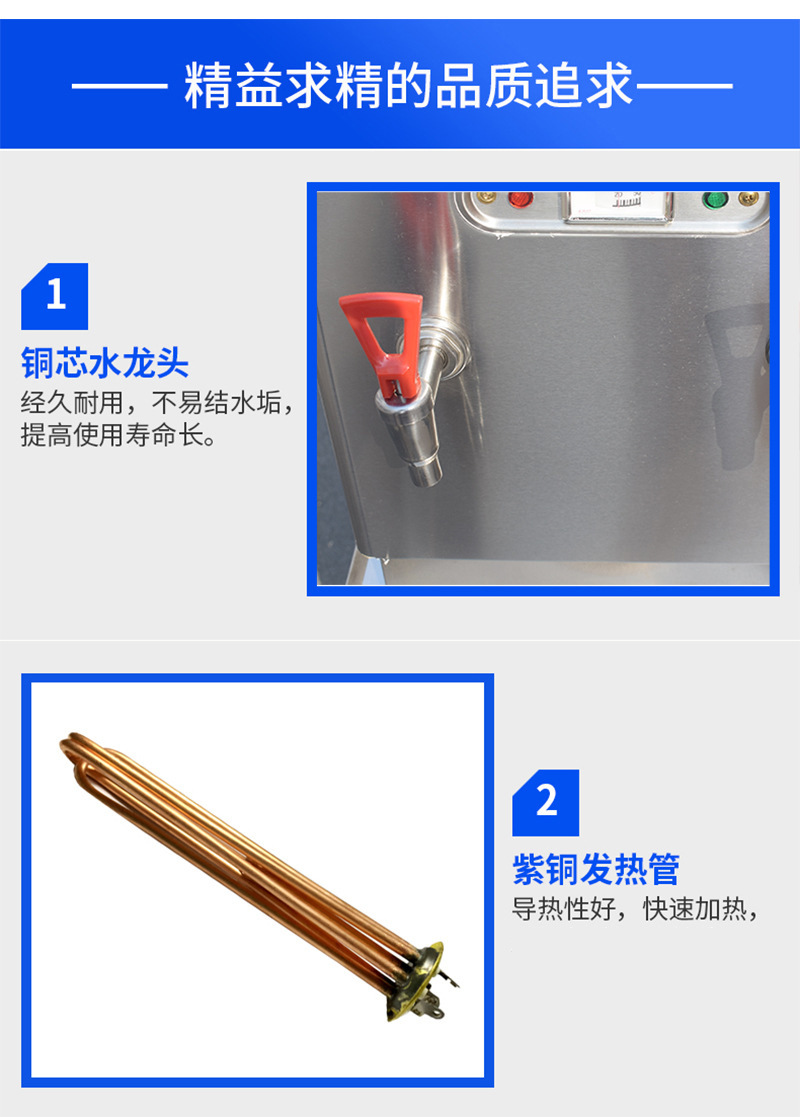 —— 精益求精的品质追求——

1

铜芯水龙头

经久耐用，不易结水垢，提高使用寿命长。

2

紫铜发热管

导热性好，快速加热，