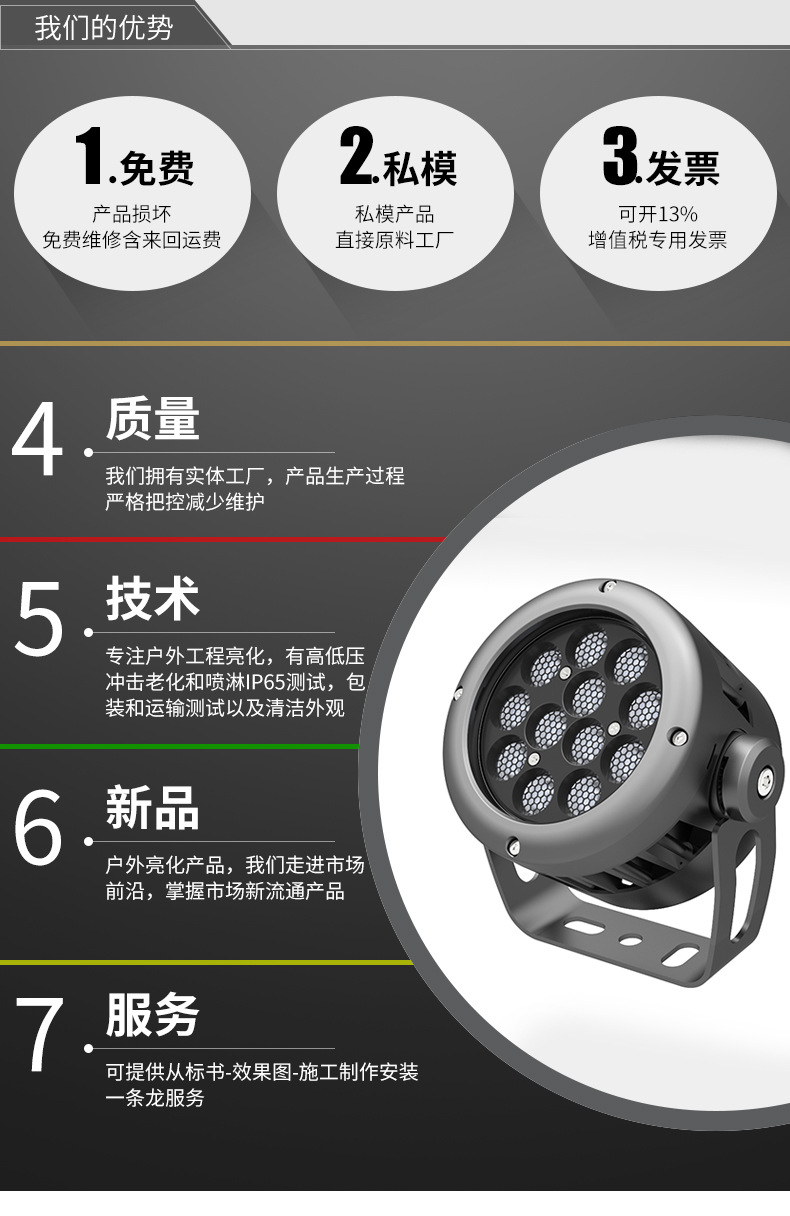 我们的优势

1.免费
产品损坏
免费维修含来回运费

2.私模
私模产品
直接原料工厂

3.发票
可开13%
增值税专用发票

4 质量
我们拥有实体工厂，产品生产过程严格把控减少维护

5 技术
专注户外工程亮化，有高低压冲击老化和喷淋IP65测试，包装和运输测试以及清洁外观

6 新品
户外亮化产品，我们走进市场前沿，掌握市场新流通产品

7 服务
可提供从标书-效果图-施工制作安装一条龙服务