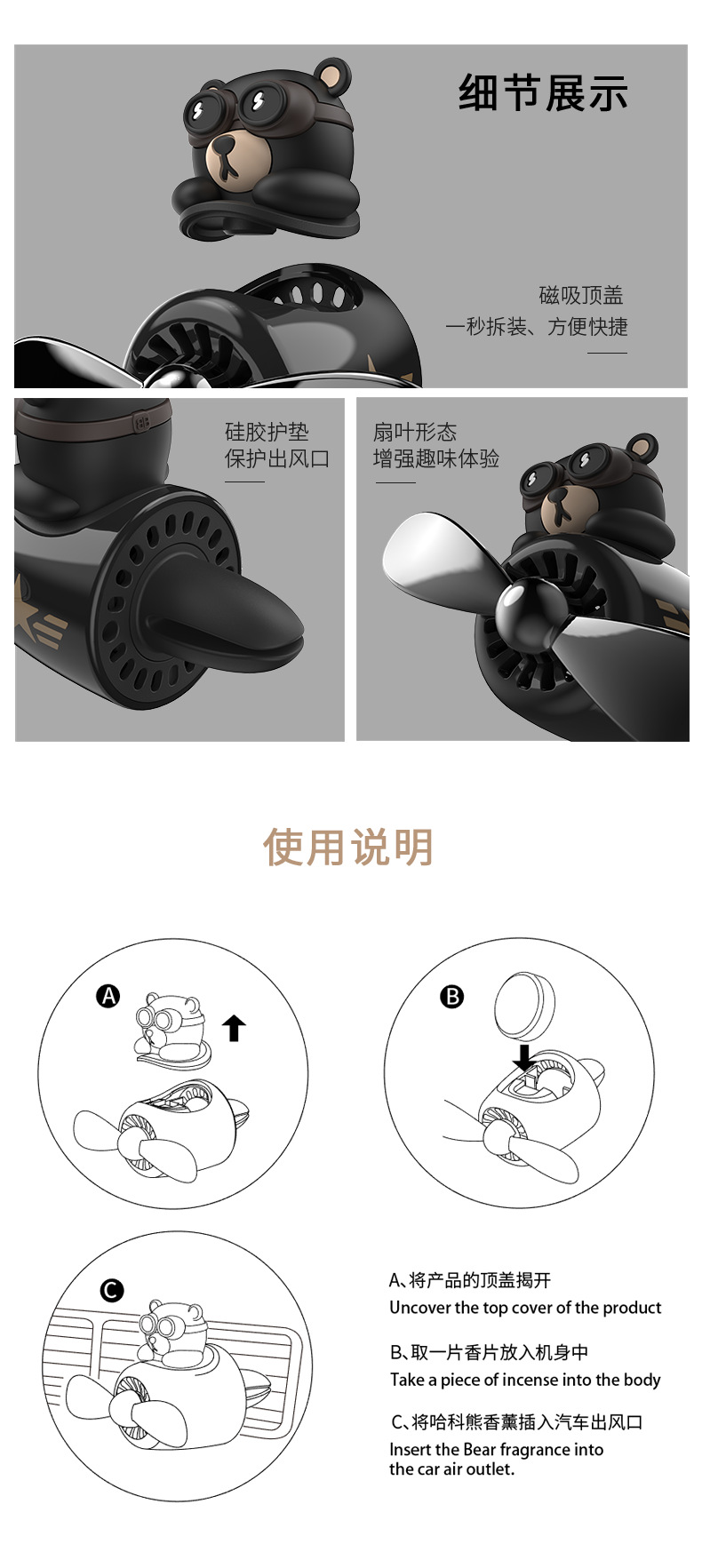 细节展示

磁吸顶盖
一秒拆装、方便快捷

硅胶护垫
保护出风口

扇叶形态
增强趣味体验

使用说明

A

B

C

A、将产品的顶盖揭开
Uncover the top cover of the product

B、取一片香片放入机身中
Take a piece of incense into the body

C、将哈科熊香薰插入汽车出风口
Insert the Bear fragrance into the car air outlet.