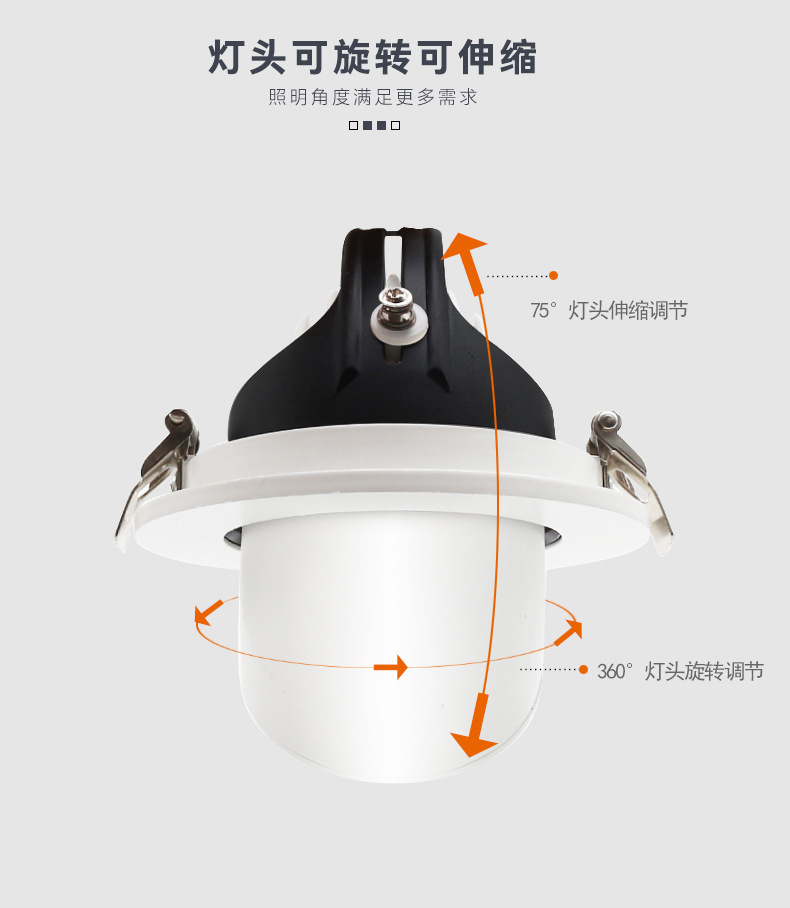 灯头可旋转可伸缩
照明角度满足更多需求

75° 灯头伸缩调节

360° 灯头旋转调节