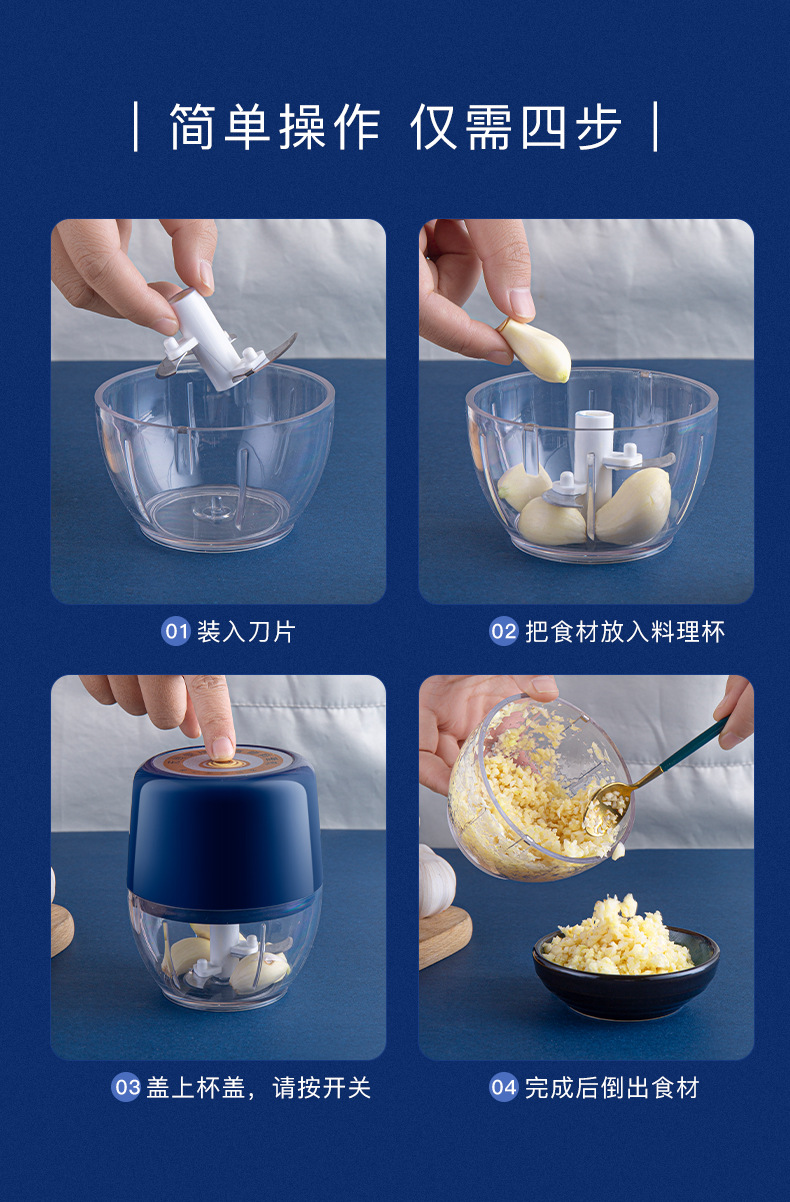 | 简单操作 仅需四步 |

01 装入刀片

02 把食材放入料理杯

03 盖上杯盖，请按开关

04 完成后倒出食材