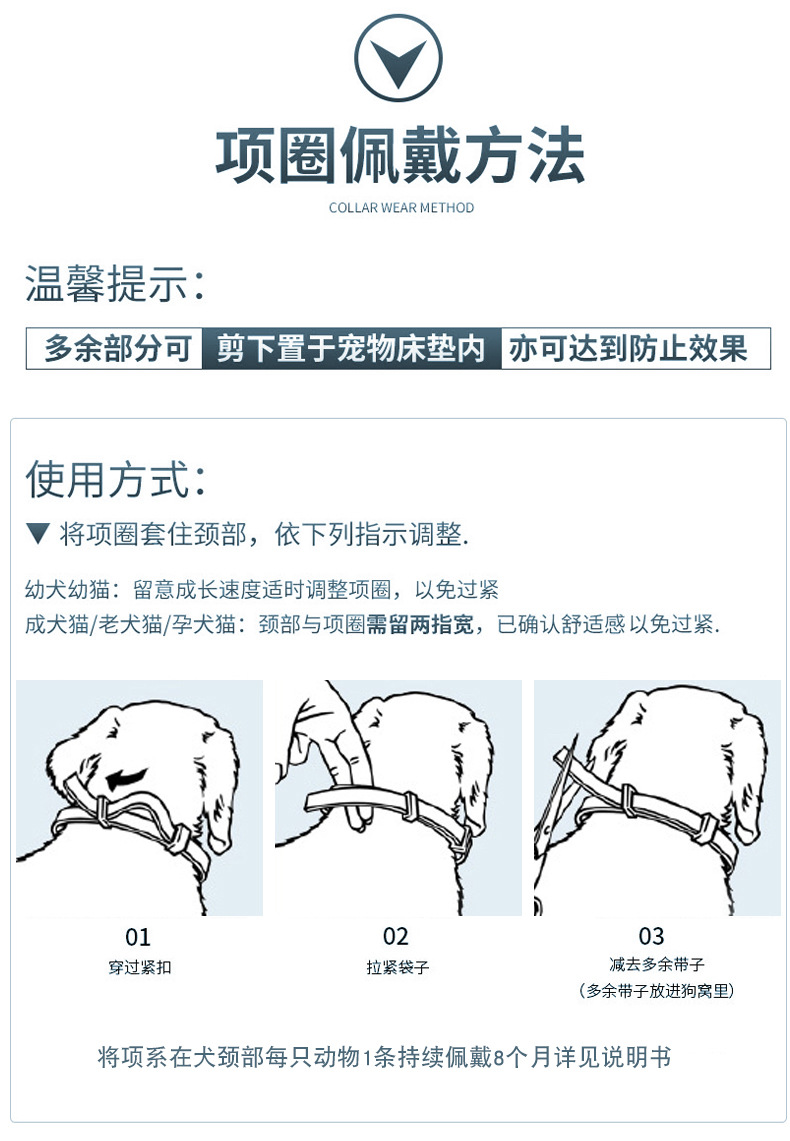 项圈佩戴方法

COLLAR WEAR METHOD

温馨提示：

多余部分可 剪下置于宠物床垫内 亦可达到防止效果

使用方式：

▼ 将项圈套住颈部，依下列指示调整.

幼犬幼猫：留意成长速度适时调整项圈，以免过紧

成犬猫/老犬猫/孕犬猫：颈部与项圈需留两指宽，已确认舒适感以免过紧.

01
穿过紧扣

02
拉紧袋子

03
减去多余带子
（多余带子放进狗窝里）

将项系在犬颈部每只动物1条持续佩戴8个月详见说明书