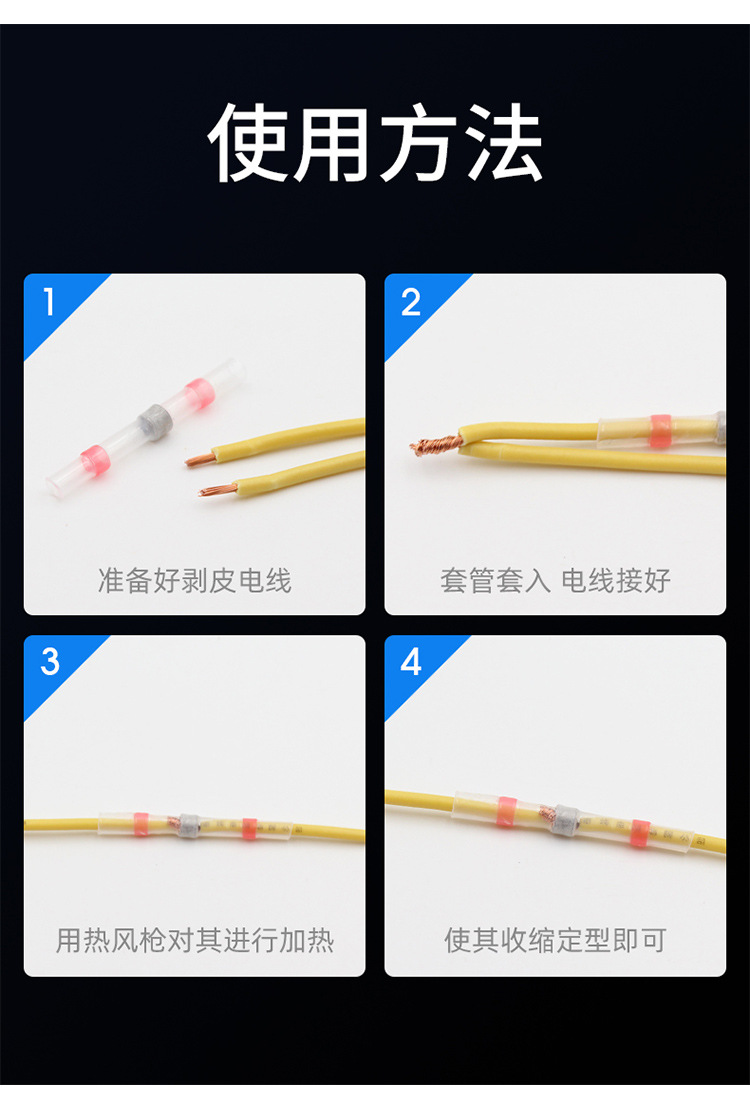 使用方法

1
准备好剥皮电线

2
套管套入 电线接好

3
用热风枪对其进行加热

4
使其收缩定型即可