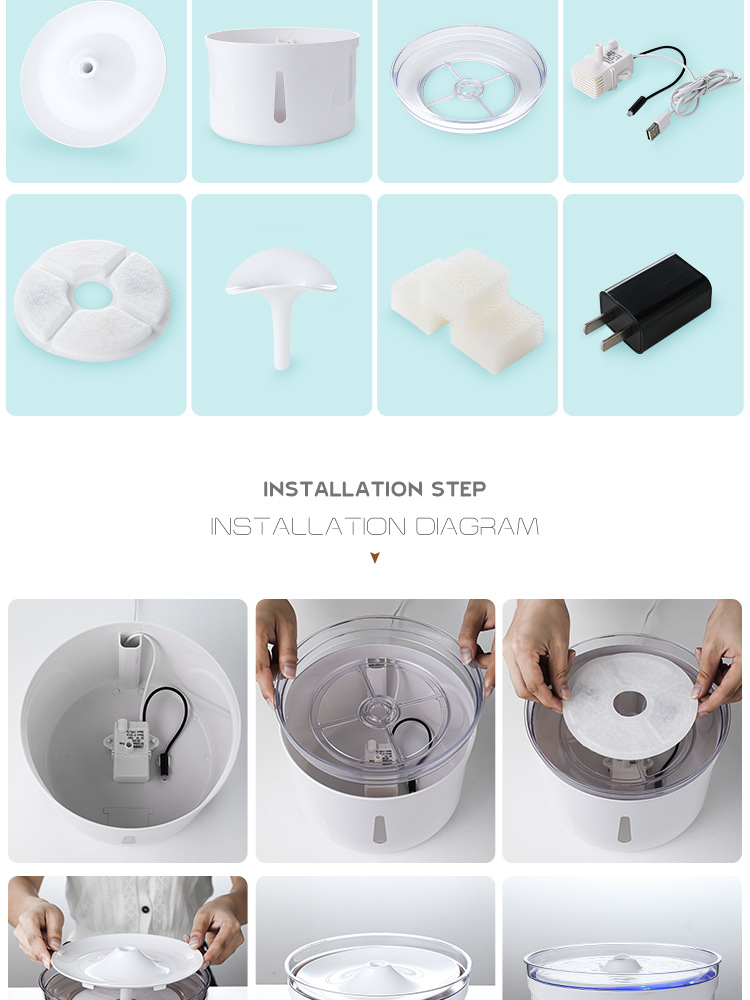 INSTALLATION STEP

INSTALLATION DIAGRAM