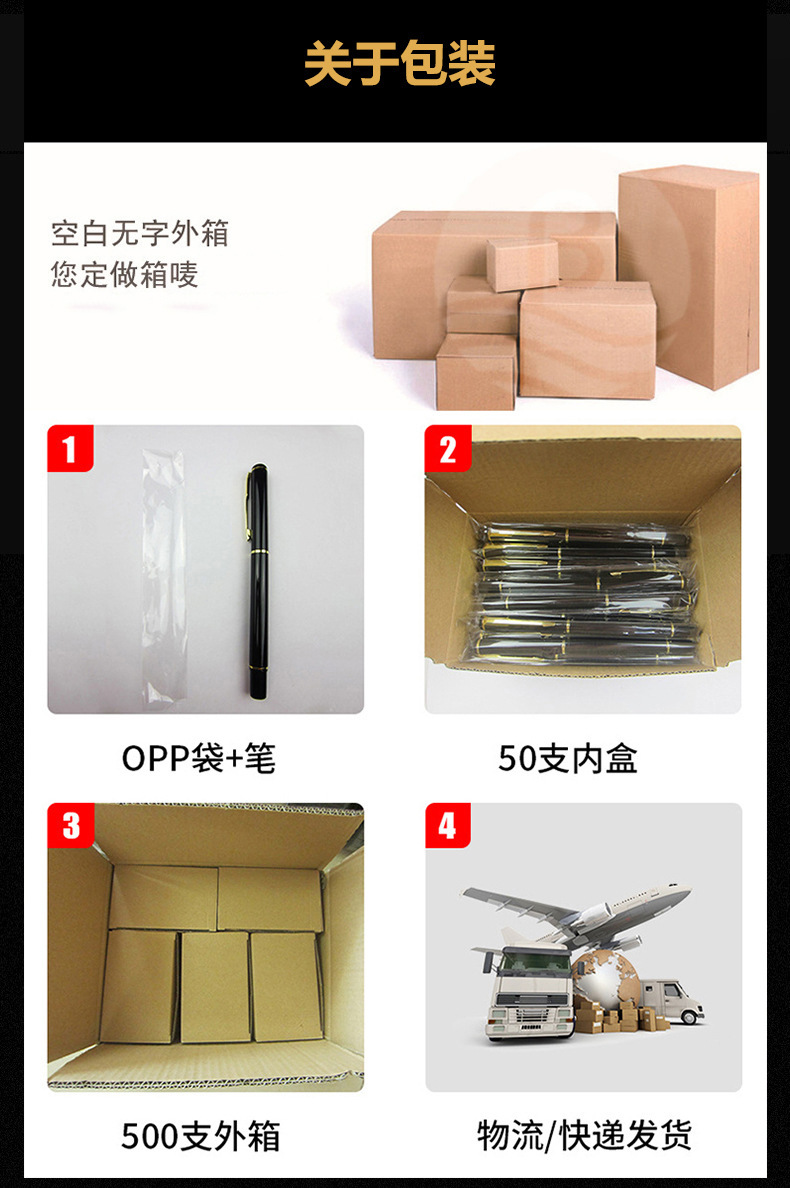 关于包装

空白无字外箱
您定做箱唛

1

2

OPP袋+笔

50支内盒

3

4

500支外箱

物流/快递发货