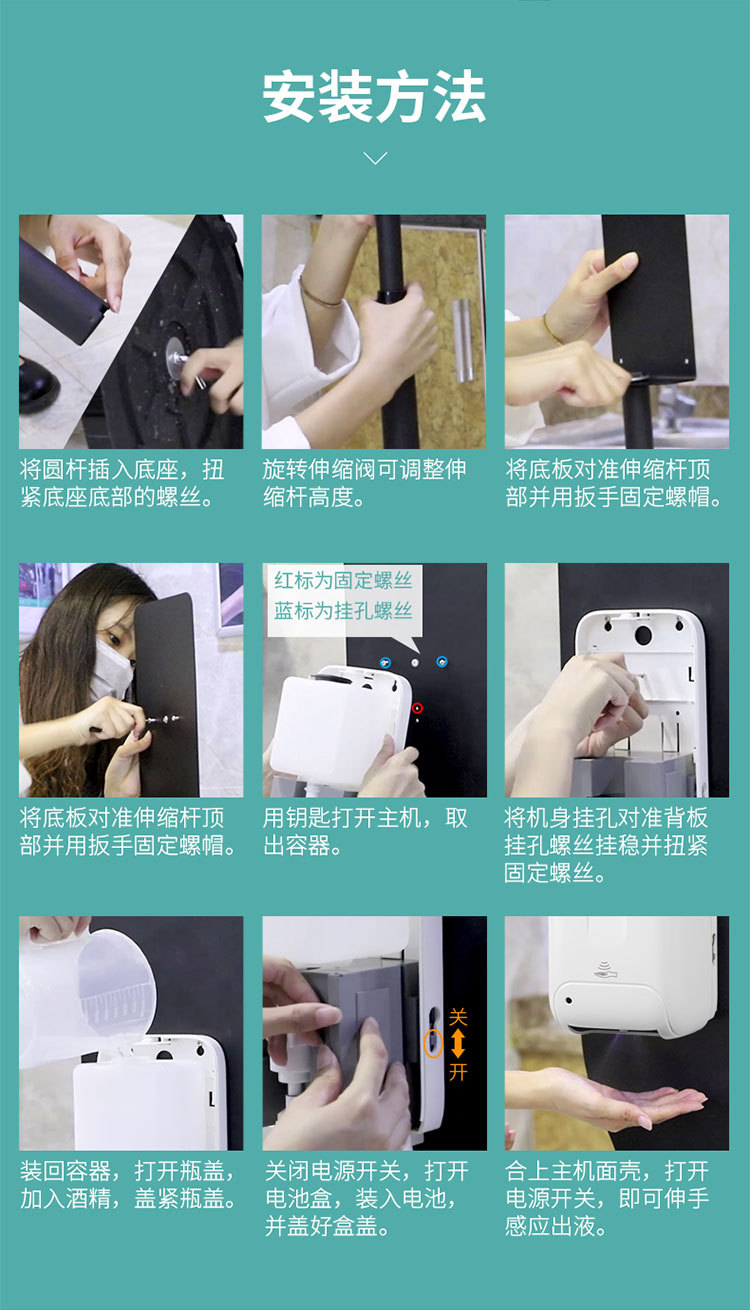 安装方法

将圆杆插入底座，扭紧底座底部的螺丝。

旋转伸缩阀可调整伸缩杆高度。

将底板对准伸缩杆顶部并用扳手固定螺帽。

将底板对准伸缩杆顶部并用扳手固定螺帽。

红标为固定螺丝
蓝标为挂孔螺丝

用钥匙打开主机，取出容器。

将机身挂孔对准背板挂孔螺丝挂稳并扭紧固定螺丝。

装回容器，打开瓶盖，加入酒精，盖紧瓶盖。

关
开

关闭电源开关，打开电池盒，装入电池，并盖好盒盖。

合上主机面壳，打开电源开关，即可伸手感应出液。