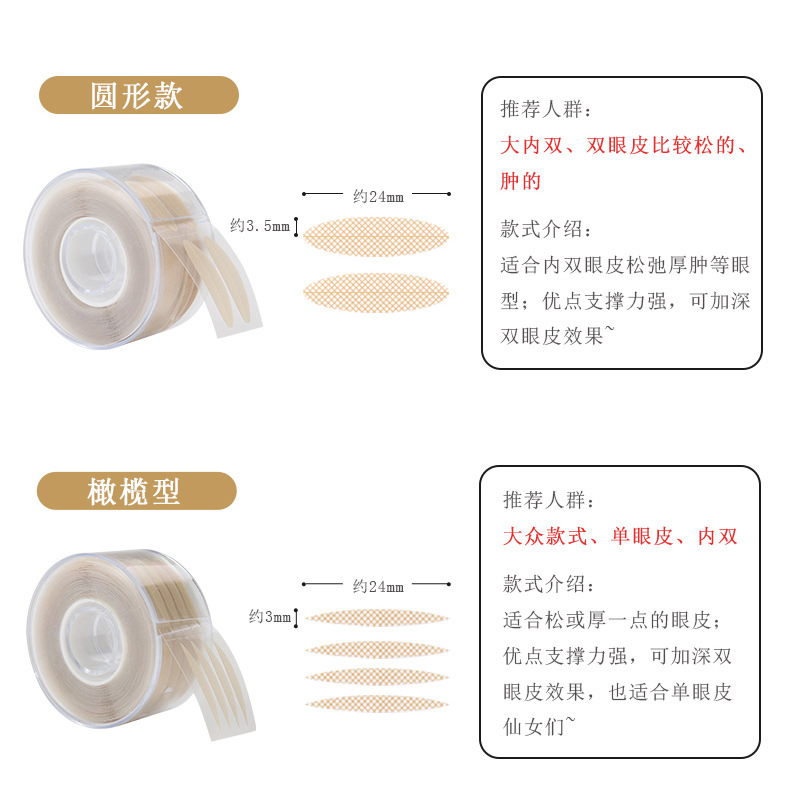 圆形款

约24mm

约3.5mm

推荐人群：

大内双、双眼皮比较松的、肿的

款式介绍：

适合内双眼皮松弛厚肿等眼型；优点支撑力强，可加深双眼皮效果~

橄榄型

约24mm

约3mm

推荐人群：

大众款式、单眼皮、内双

款式介绍：

适合松或厚一点的眼皮；优点支撑力强，可加深双眼皮效果，也适合单眼皮仙女们~